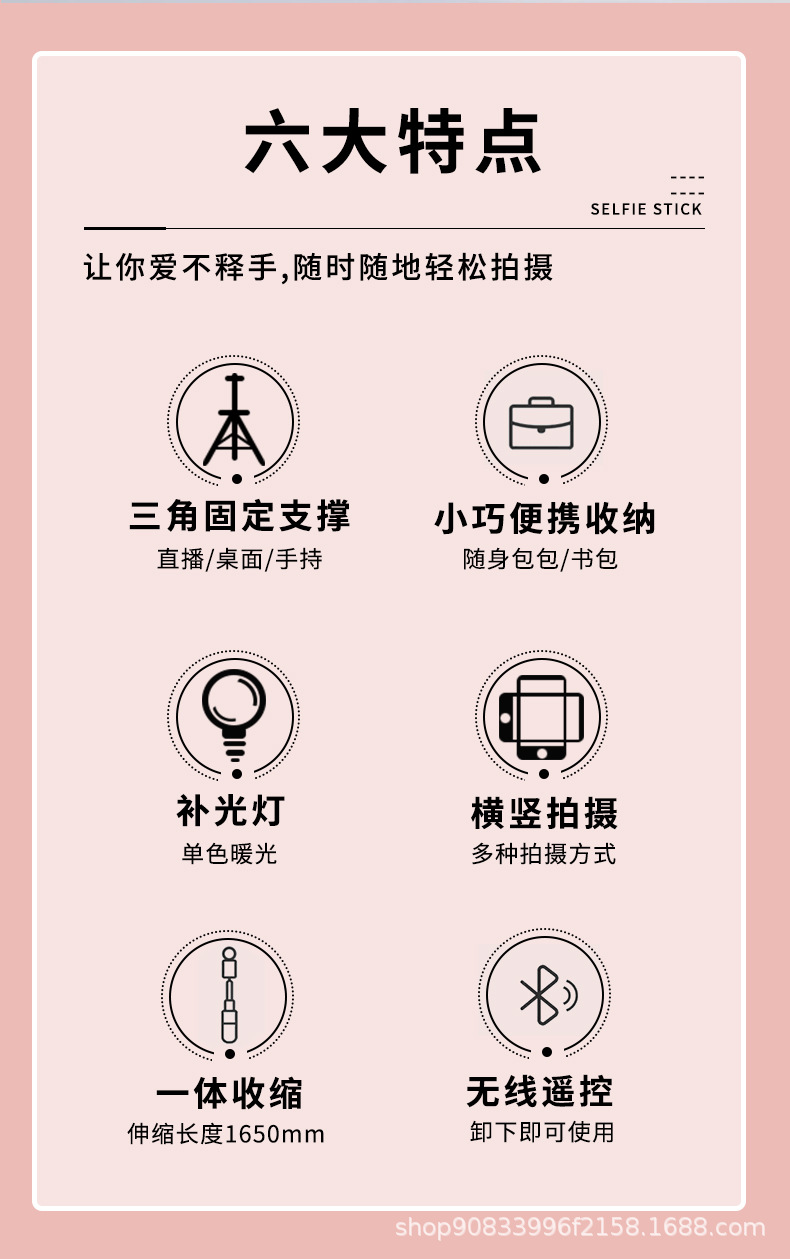 六大特点

SELFIE STICK

让你爱不释手,随时随地轻松拍摄

三角固定支撑
直播/桌面/手持

小巧便携收纳
随身包包/书包

补光灯
单色暖光

横竖拍摄
多种拍摄方式

一体收缩
伸缩长度1650mm

无线遥控
卸下即可使用

shop90833996f2158.1688.com