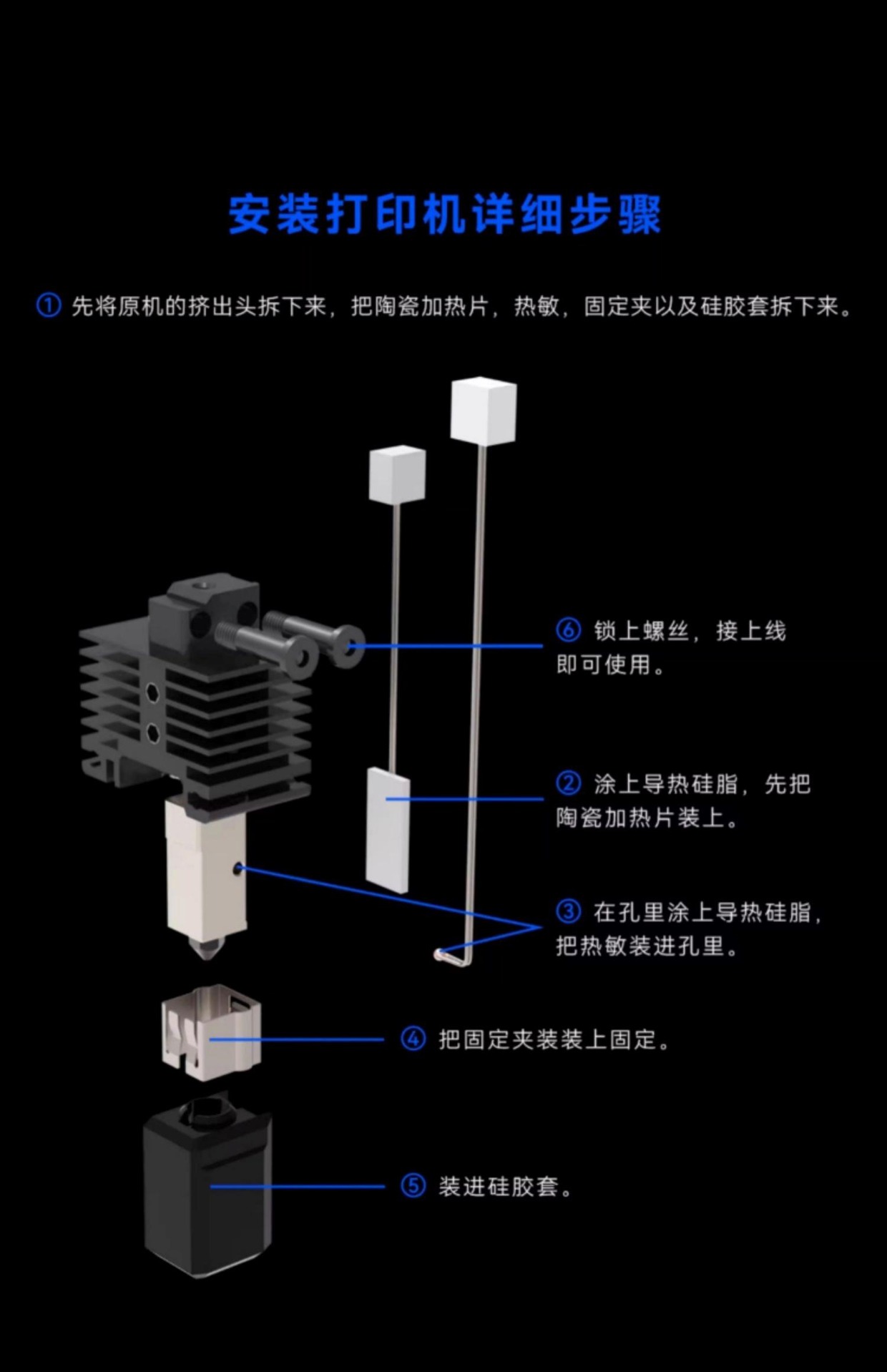 安装打印机详细步骤

① 先将原机的挤出头拆下来，把陶瓷加热片，热敏，固定夹以及硅胶套拆下来。

⑥ 锁上螺丝，接上线即可使用。

② 涂上导热硅脂，先把陶瓷加热片装上。

③ 在孔里涂上导热硅脂，把热敏装进孔里。

④ 把固定夹装装上固定。

⑤ 装进硅胶套。