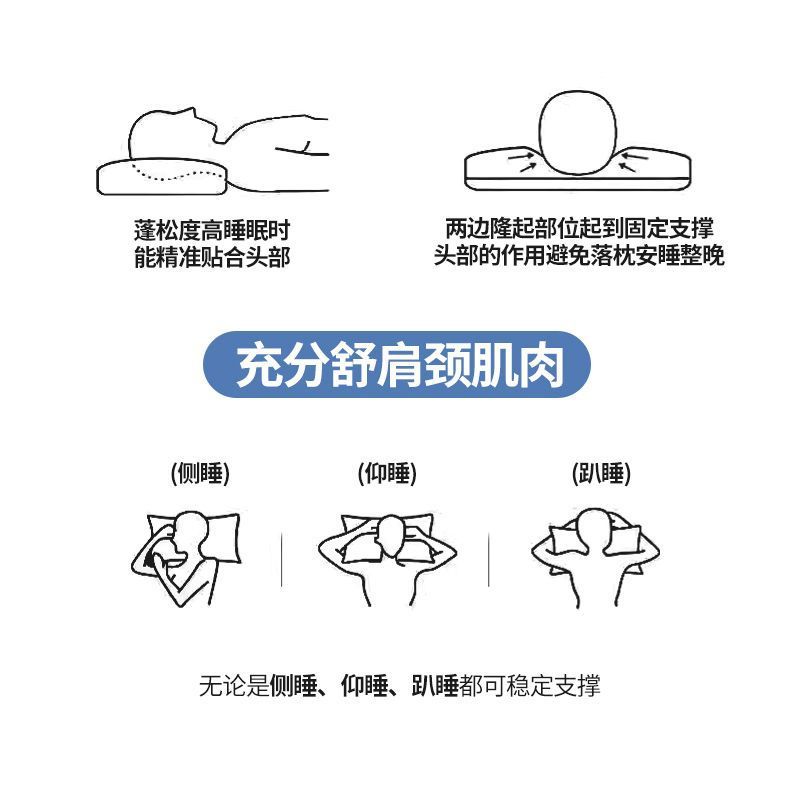 蓬松度高睡眠时
能精准贴合头部

两边隆起部位起到固定支撑
头部的作用避免落枕安睡整晚

充分舒肩颈肌肉

(侧睡)

(仰睡)

(趴睡)

无论是侧睡、仰睡、趴睡都可稳定支撑