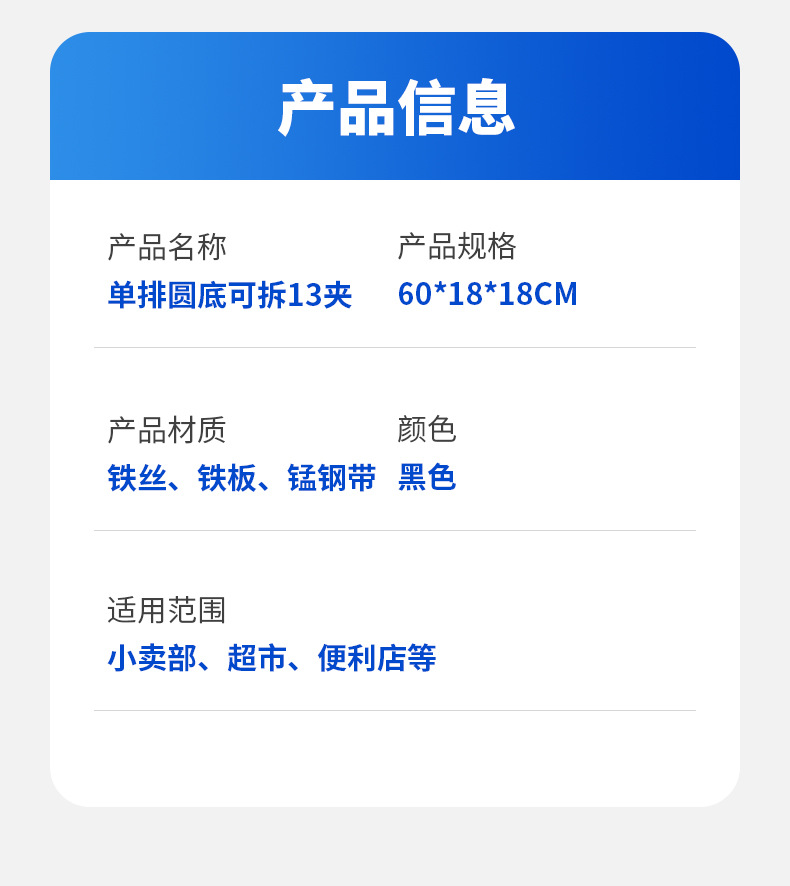 产品信息

产品名称
单排圆底可拆13夹

产品规格
60*18*18CM

产品材质
铁丝、铁板、锰钢带

颜色
黑色

适用范围
小卖部、超市、便利店等