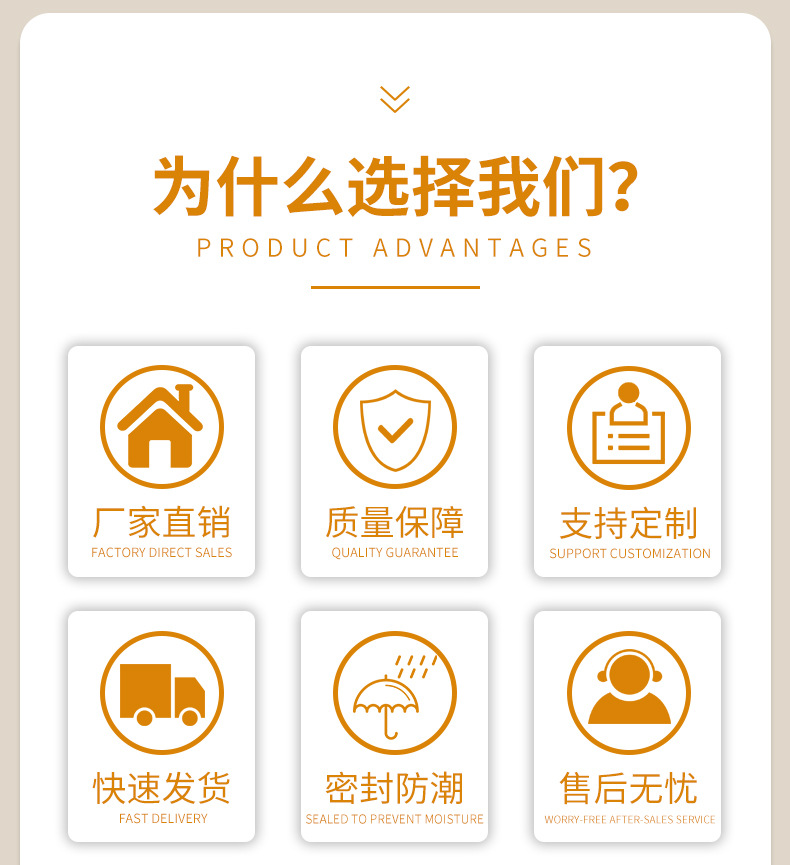 为什么选择我们?

PRODUCT ADVANTAGES

厂家直销
FACTORY DIRECT SALES

质量保障
QUALITY GUARANTEE

支持定制
SUPPORT CUSTOMIZATION

快速发货
FAST DELIVERY

密封防潮
SEALED TO PREVENT MOISTURE

售后无忧
WORRY-FREE AFTER-SALES SERVICE