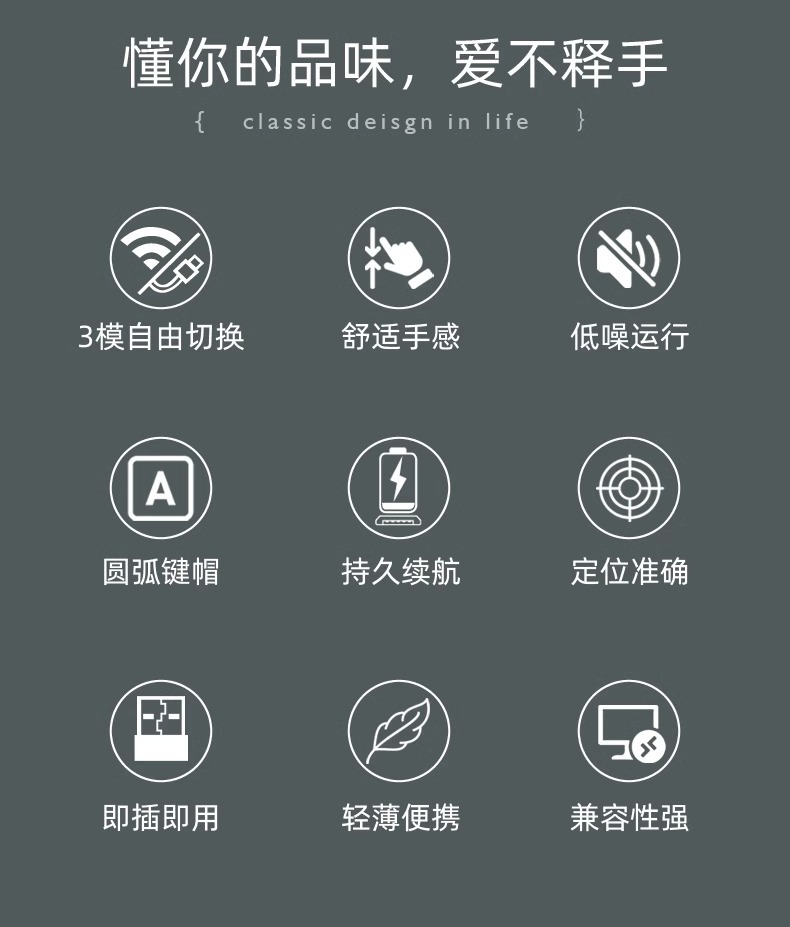 懂你的品味，爱不释手

{ classic deisgn in life }

3模自由切换

舒适手感

低噪运行

A

圆弧键帽

持久续航

定位准确

即插即用

轻薄便携

兼容性强