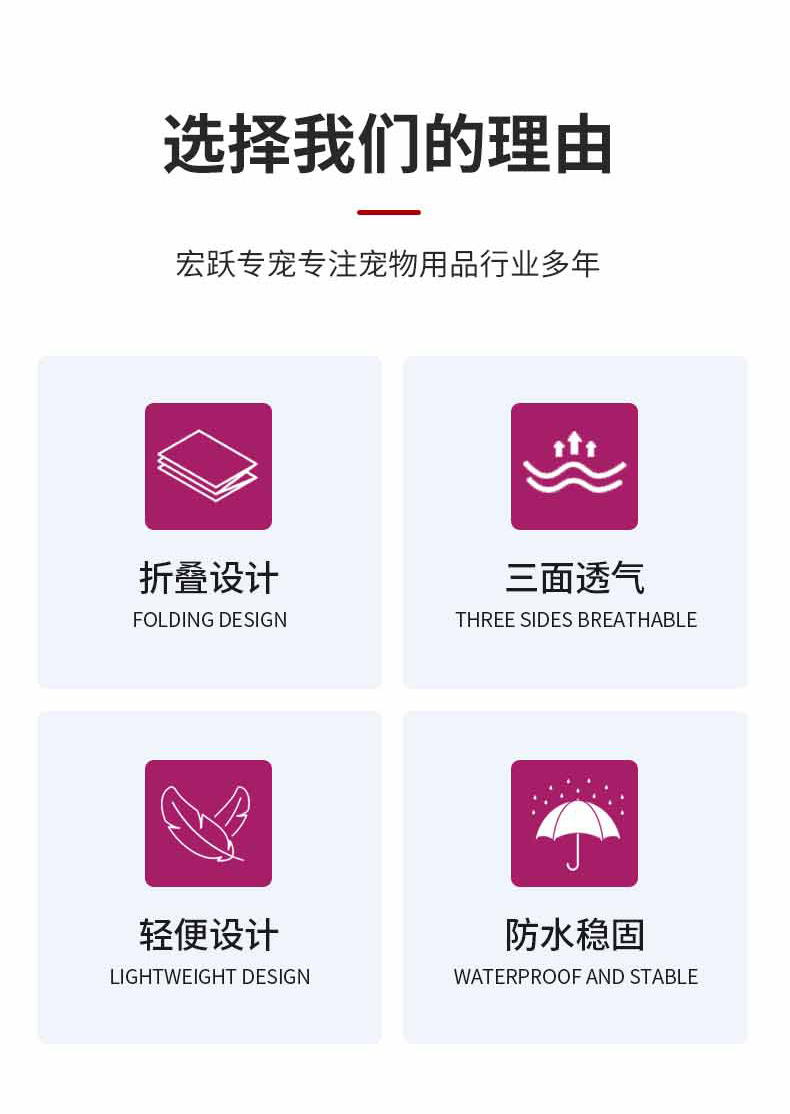 选择我们的理由

宏跃专宠专注宠物用品行业多年

折叠设计
FOLDING DESIGN

三面透气
THREE SIDES BREATHABLE

轻便设计
LIGHTWEIGHT DESIGN

防水稳固
WATERPROOF AND STABLE