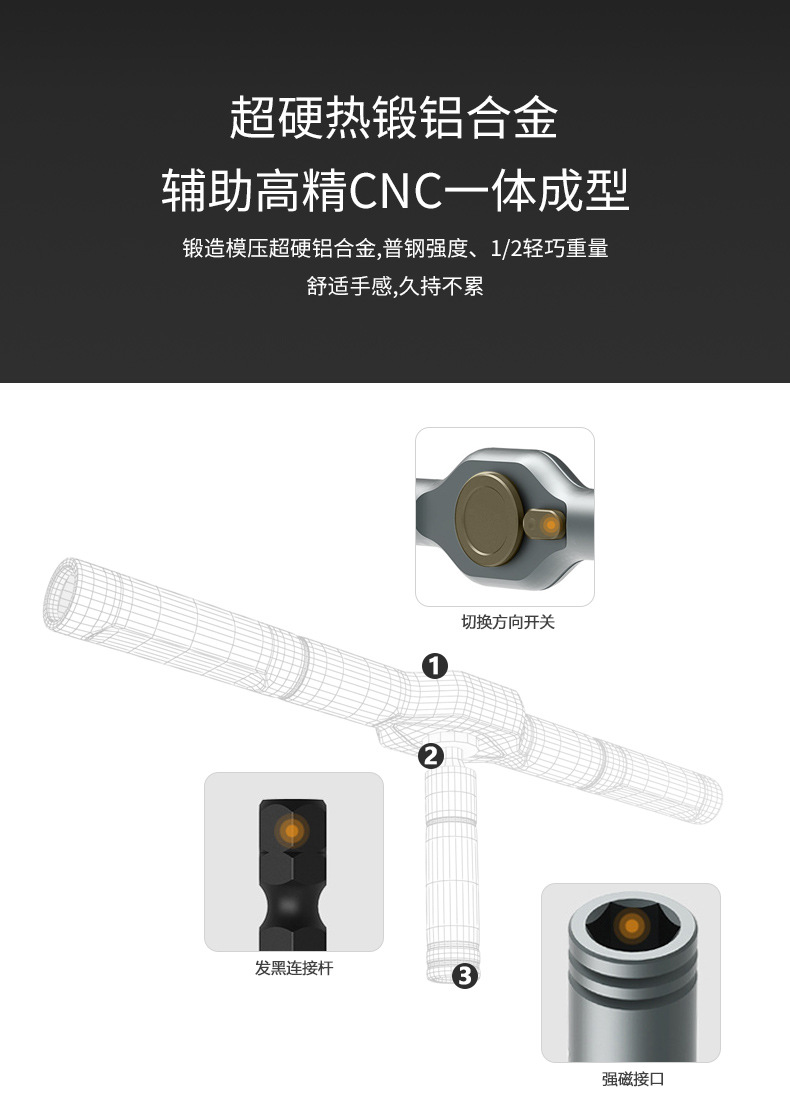 超硬热锻铝合金
辅助高精CNC一体成型
锻造模压超硬铝合金,普钢强度、1/2轻巧重量
舒适手感,久持不累

切换方向开关
1
2
发黑连接杆
3
强磁接口