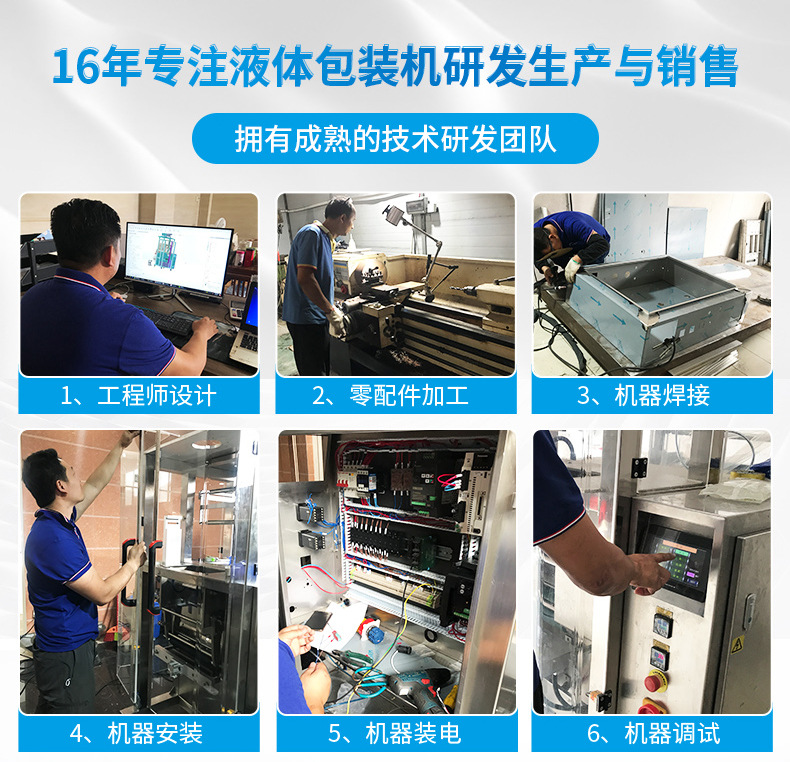 16年专注液体包装机研发生产与销售

拥有成熟的技术研发团队

1、工程师设计

2、零配件加工

3、机器焊接

4、机器安装

5、机器装电

6、机器调试