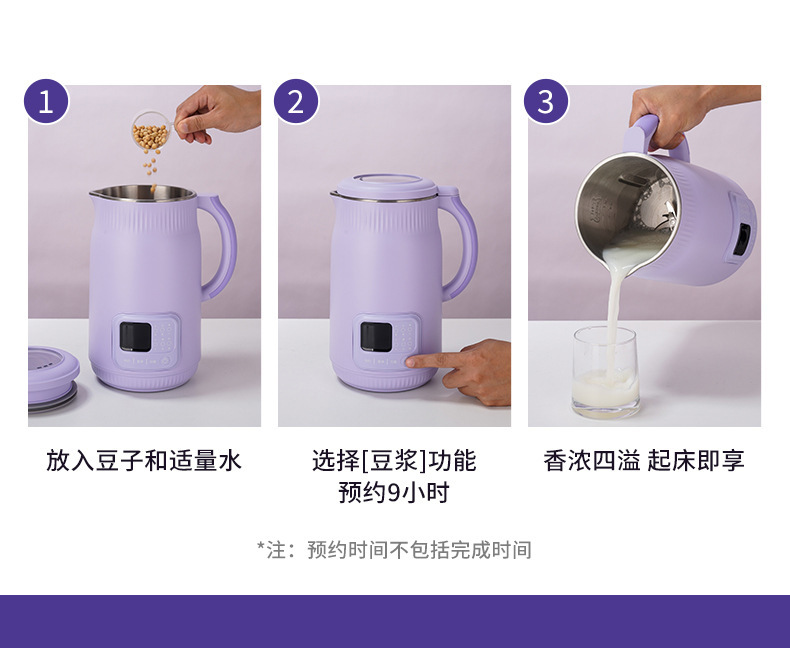 1

放入豆子和适量水

2

选择[豆浆]功能
预约9小时

3

香浓四溢 起床即享

*注：预约时间不包括完成时间