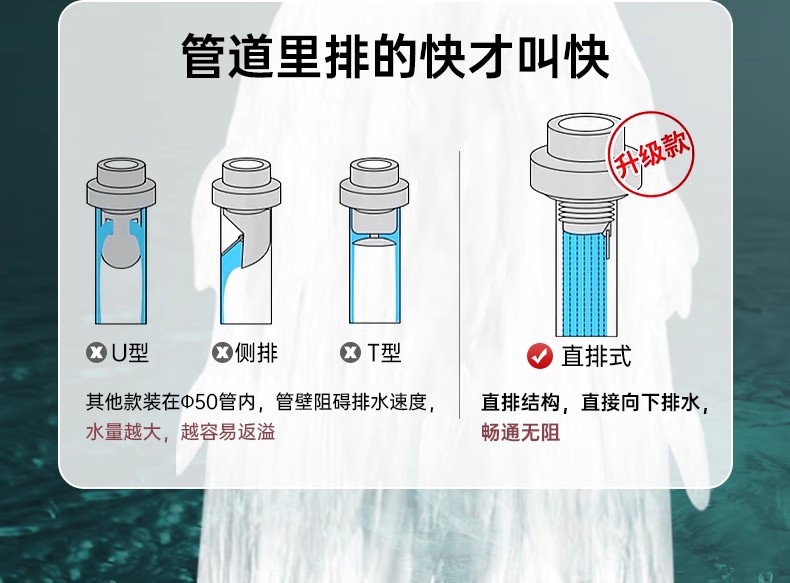 管道里排的快才叫快

升级款

U型

侧排

T型

直排式

其他款装在Φ50管内，管壁阻碍排水速度，水量越大，越容易返溢

直排结构，直接向下排水，畅通无阻