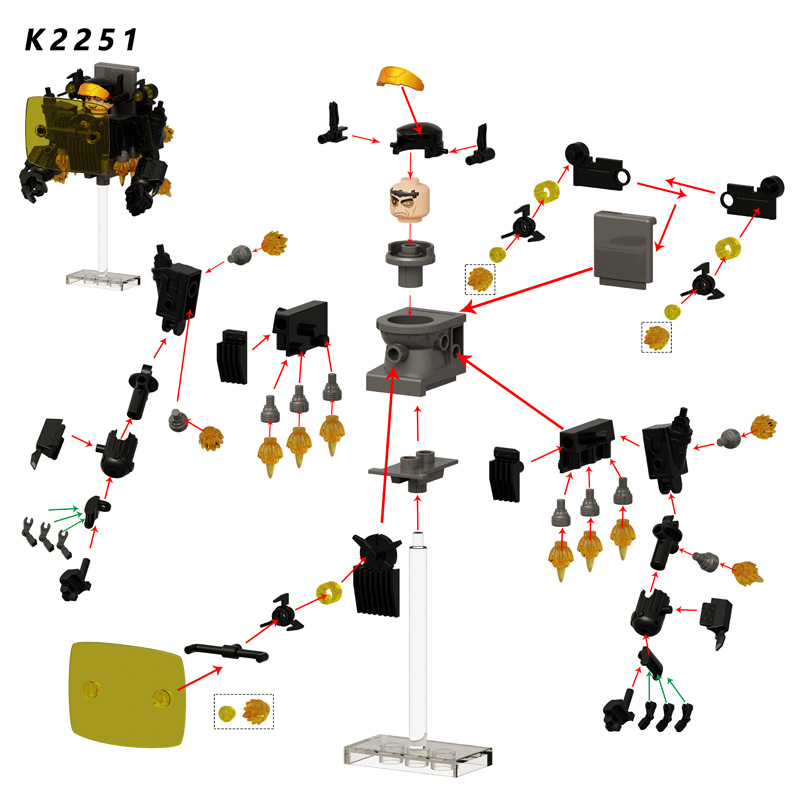 K2251