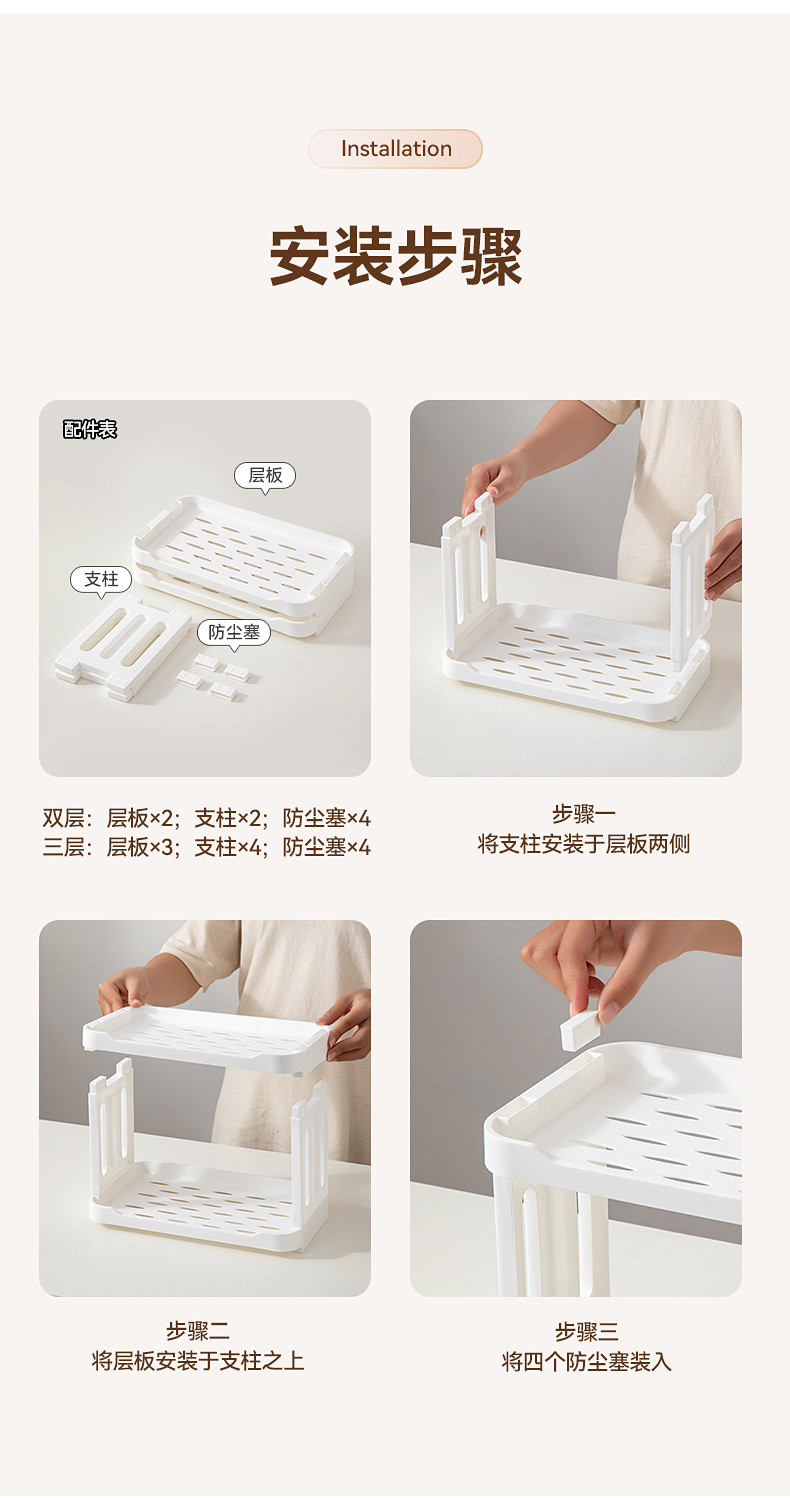 Installation

安装步骤

配件表

层板

支柱

防尘塞

双层：层板×2；支柱×2；防尘塞×4
三层：层板×3；支柱×4；防尘塞×4

步骤一
将支柱安装于层板两侧

步骤二
将层板安装于支柱之上

步骤三
将四个防尘塞装入