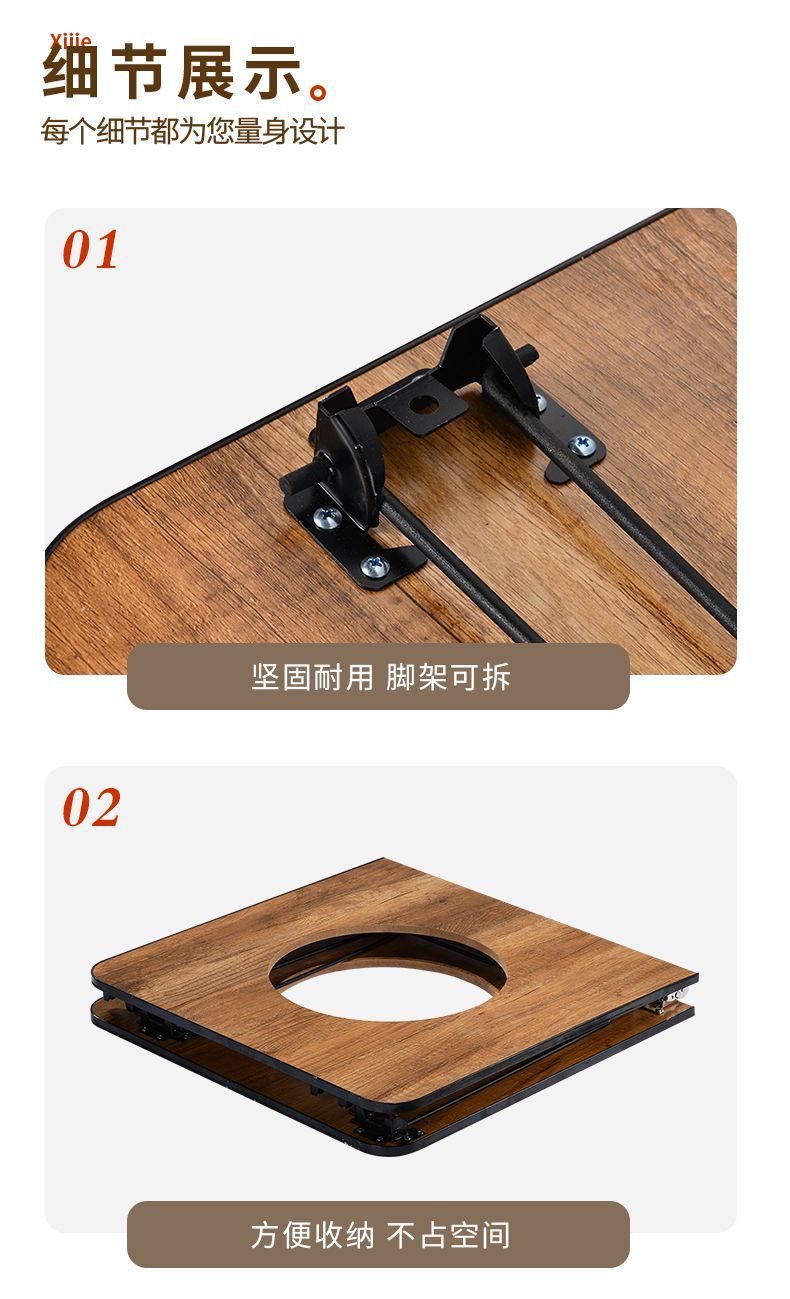 Xijie
细节展示。
每个细节都为您量身设计

01

坚固耐用 脚架可拆

02

方便收纳 不占空间