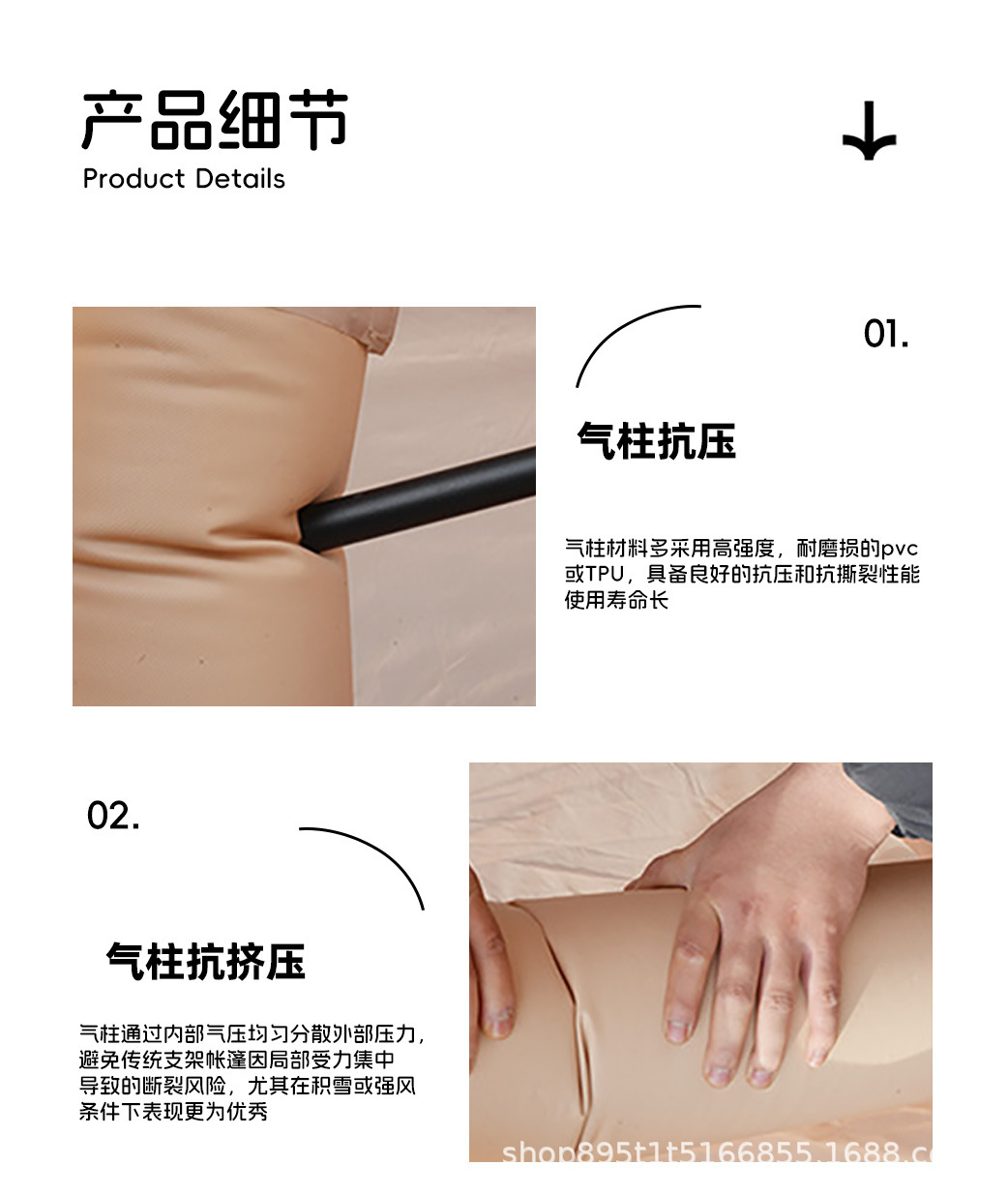 产品细节
Product Details

01.

气柱抗压

气柱材料多采用高强度，耐磨损的pvc或TPU，具备良好的抗压和抗撕裂性能使用寿命长

02.

气柱抗挤压

气柱通过内部气压均匀分散外部压力，避免传统支架帐篷因局部受力集中导致的断裂风险，尤其在积雪或强风条件下表现更为优秀

shop895t1t5166855.1688.c