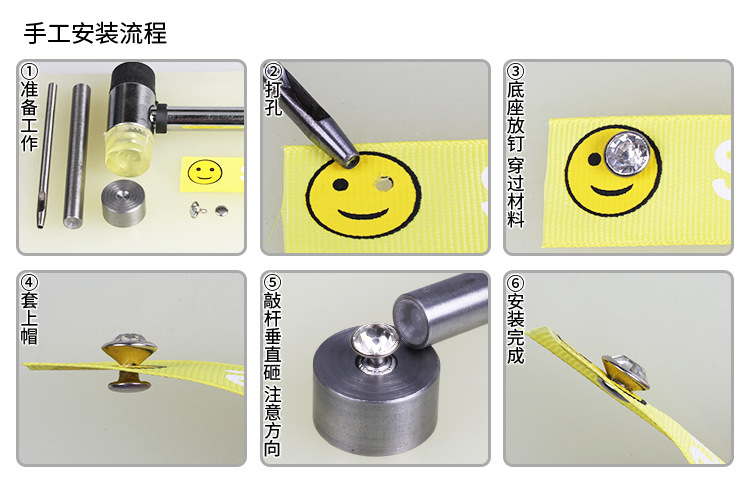 手工安装流程

①准备工作

②打孔

③底座放钉 穿过材料

④套上帽

⑤敲杆垂直砸 注意方向

⑥安装完成