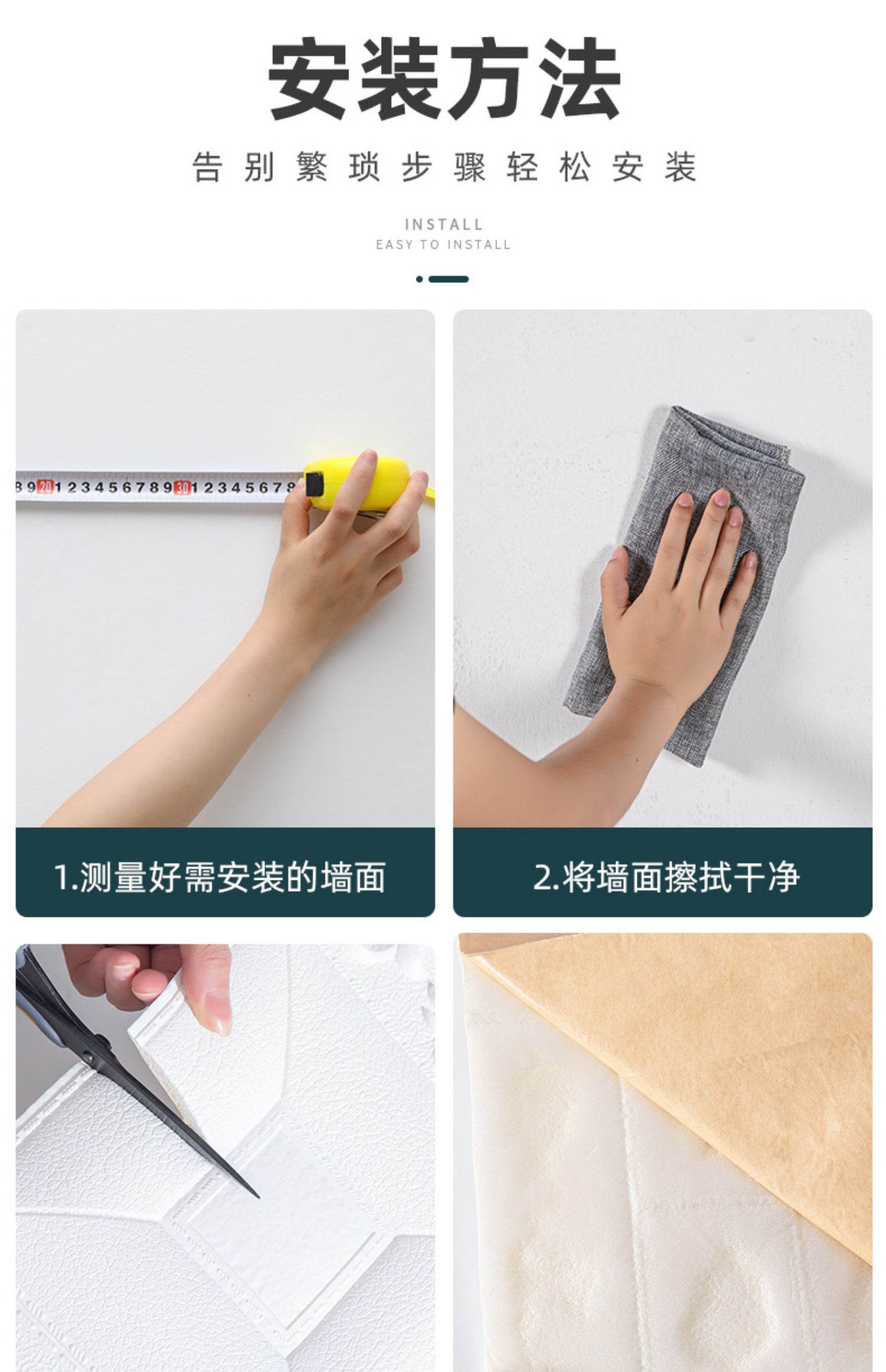 安装方法

告别繁琐步骤轻松安装

INSTALL
EASY TO INSTALL

8 9 20 1 2 3 4 5 6 7 8 9 30 1 2 3 4 5 6 7 8

1.测量好需安装的墙面

2.将墙面擦拭干净