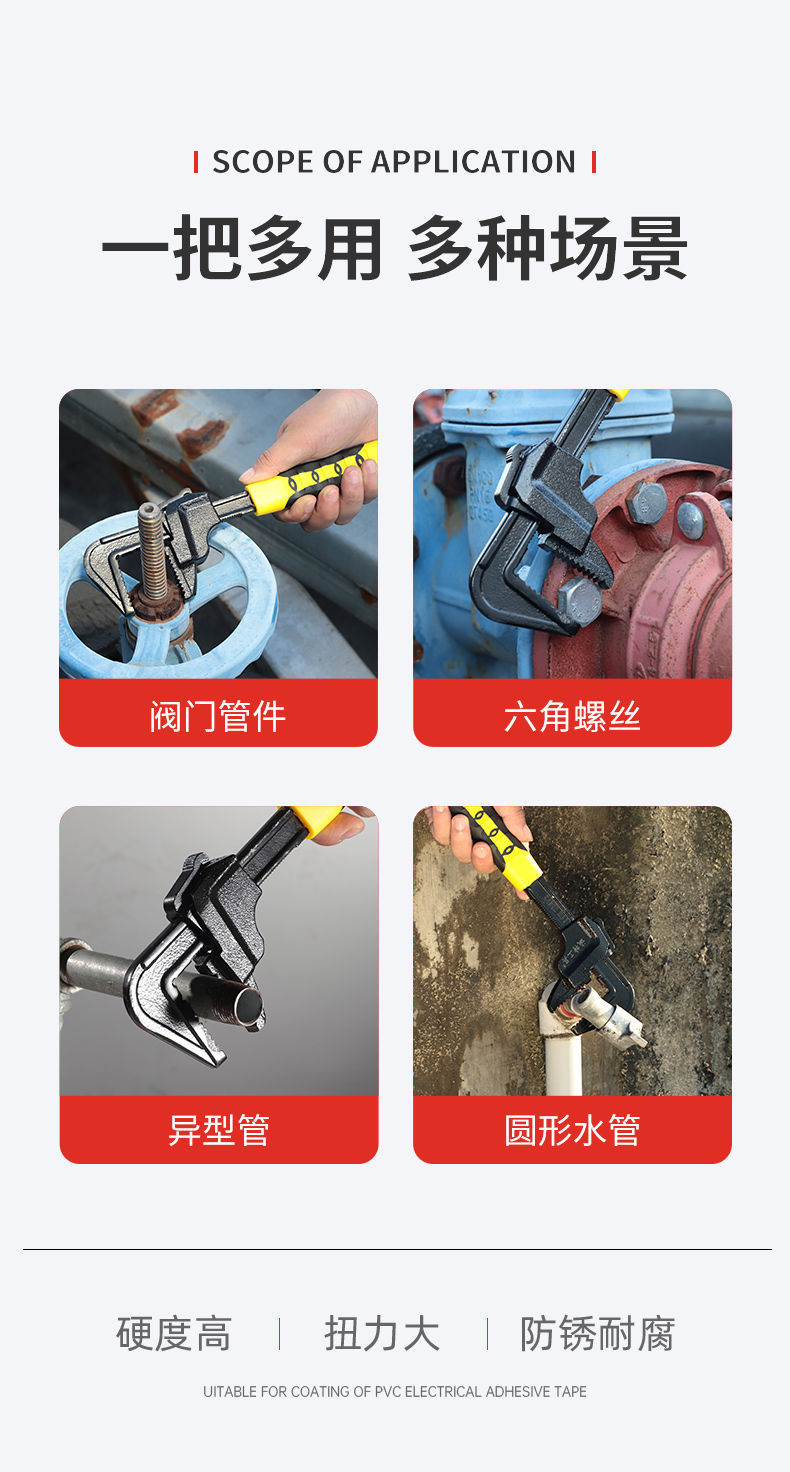 SCOPE OF APPLICATION

一把多用 多种场景

阀门管件

六角螺丝

异型管

圆形水管

硬度高 | 扭力大 | 防锈耐腐

UITABLE FOR COATING OF PVC ELECTRICAL ADHESIVE TAPE