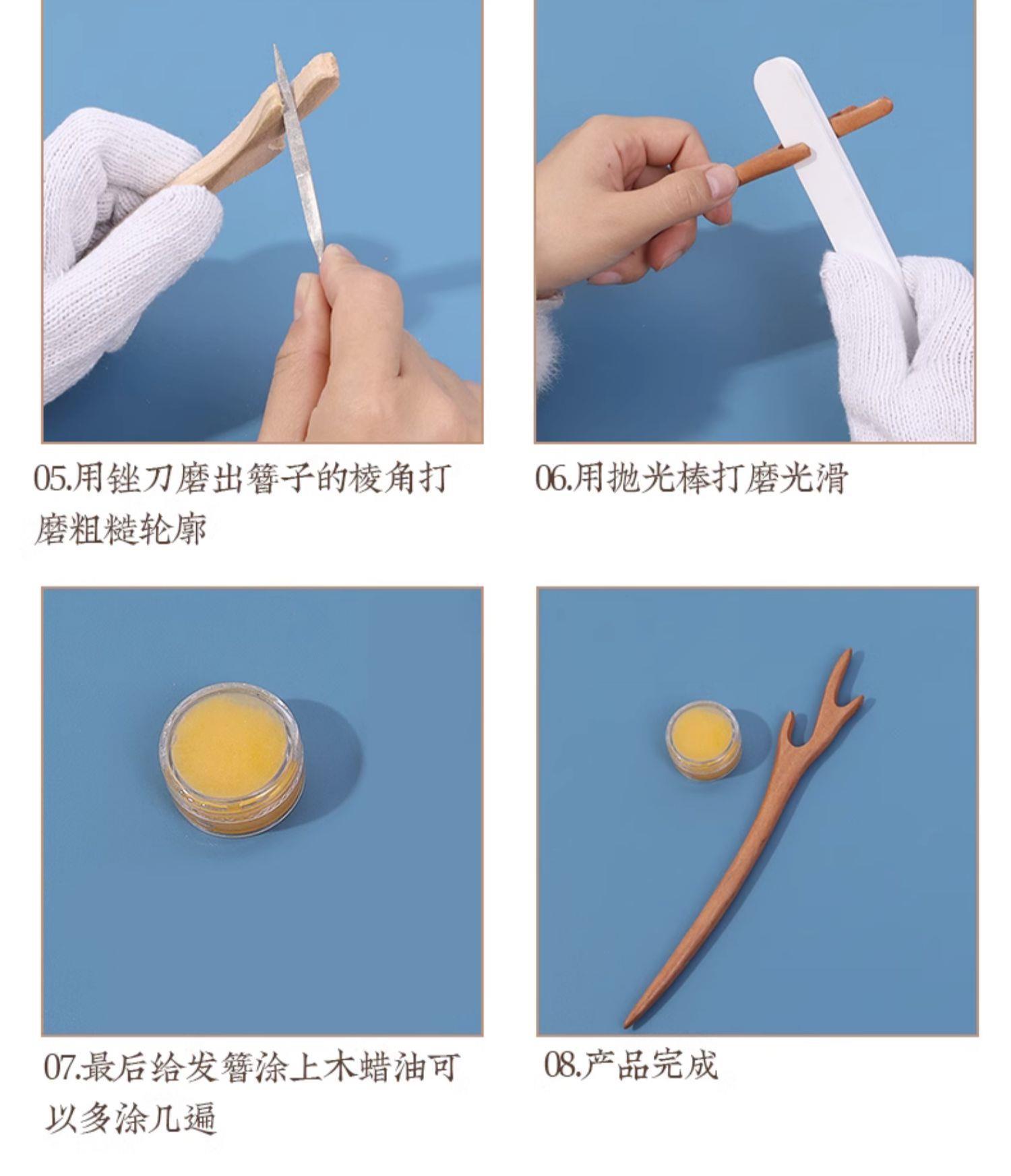 05.用锉刀磨出簪子的棱角打磨粗糙轮廓

06.用抛光棒打磨光滑

07.最后给发簪涂上木蜡油可以多涂几遍

08.产品完成