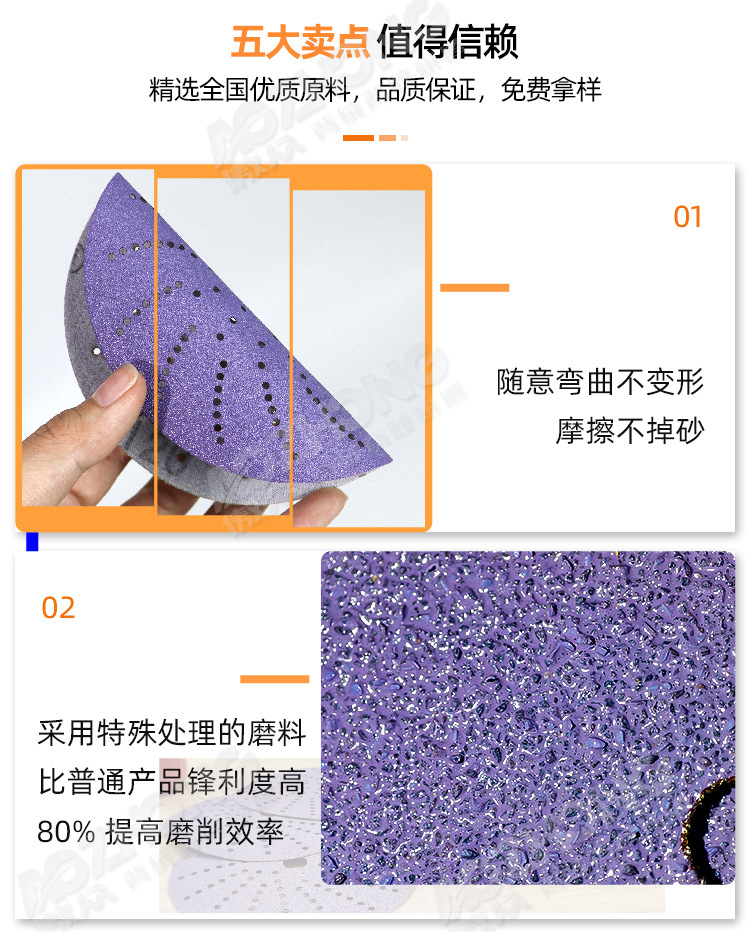 五大卖点 值得信赖
精选全国优质原料，品质保证，免费拿样

01

随意弯曲不变形
摩擦不掉砂

02

采用特殊处理的磨料
比普通产品锋利度高
80% 提高磨削效率