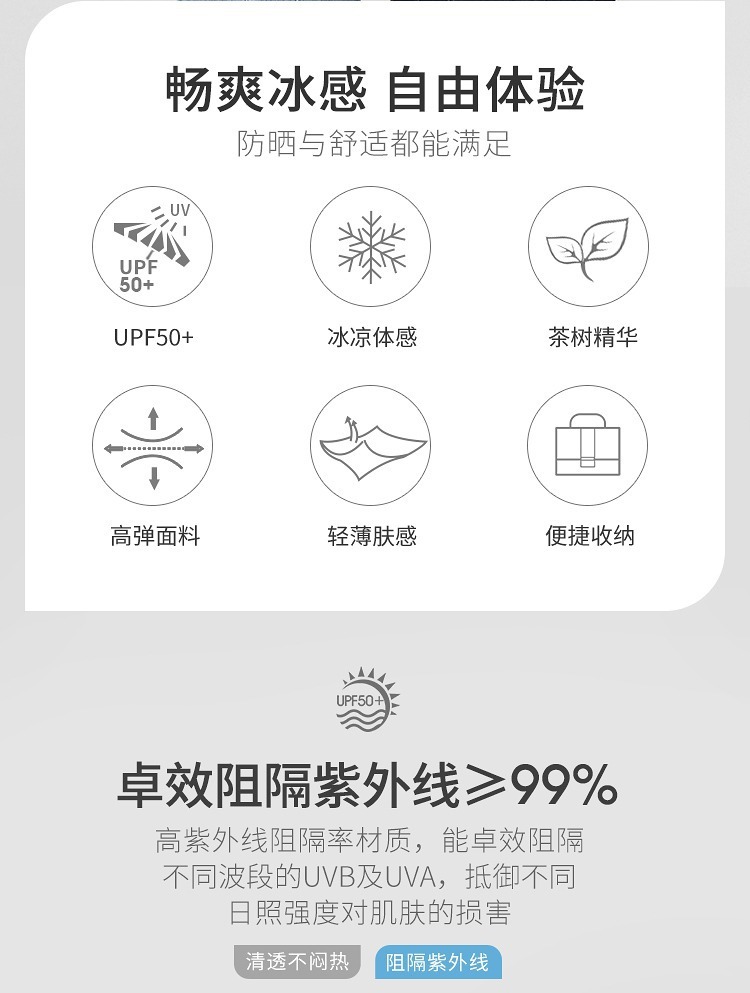 畅爽冰感 自由体验

防晒与舒适都能满足

UV

UPF
50+

UPF50+

冰凉体感

茶树精华

高弹面料

轻薄肤感

便捷收纳

UPF50+

卓效阻隔紫外线≥99%

高紫外线阻隔率材质，能卓效阻隔不同波段的UVB及UVA，抵御不同日照强度对肌肤的损害

清透不闷热 阻隔紫外线