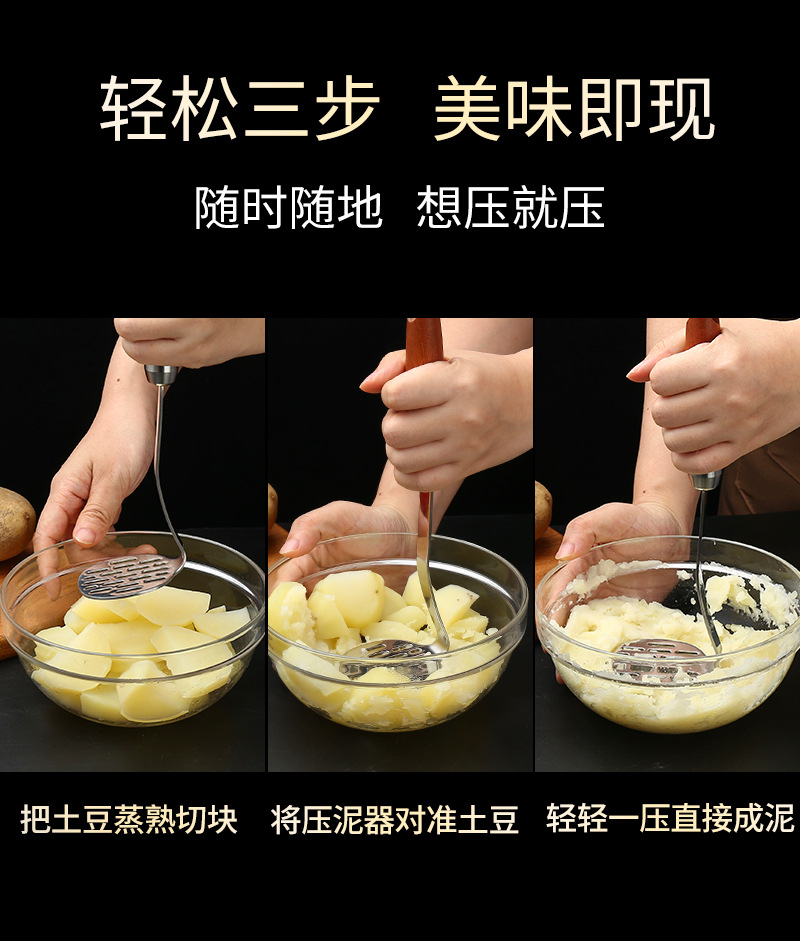 轻松三步　美味即现

随时随地　想压就压

把土豆蒸熟切块

将压泥器对准土豆

轻轻一压直接成泥