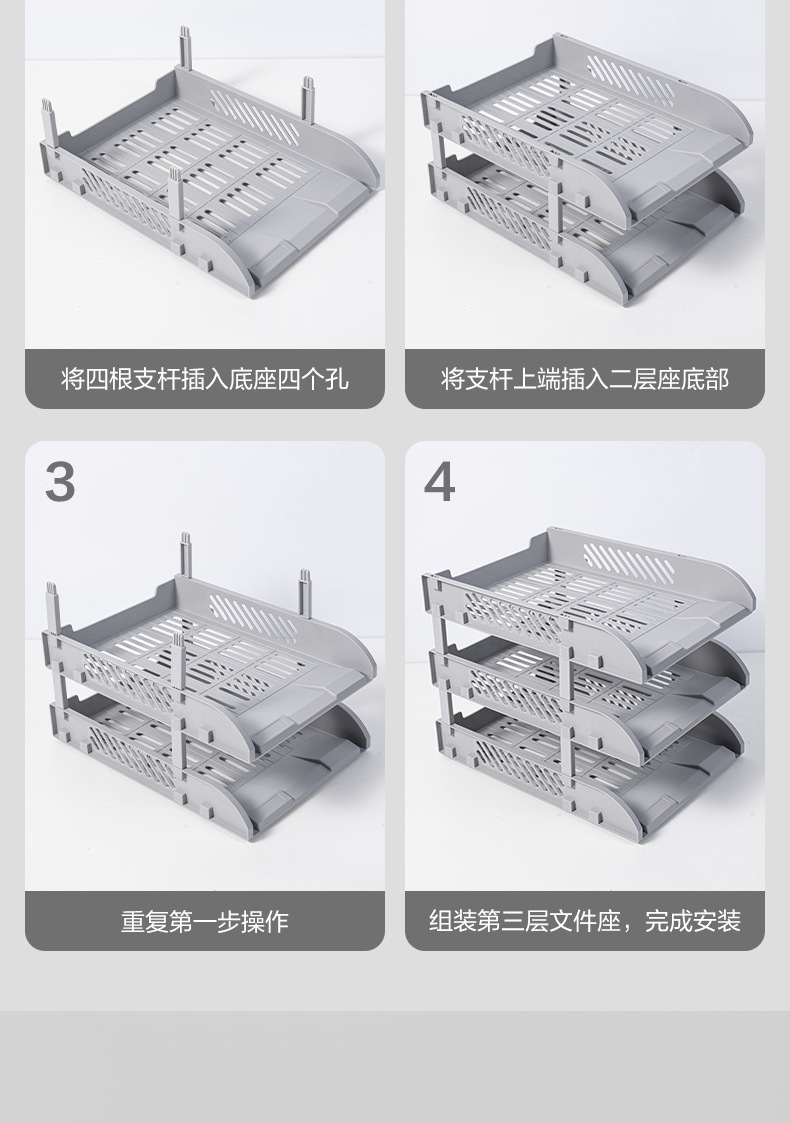 将四根支杆插入底座四个孔

将支杆上端插入二层座底部

3

重复第一步操作

4

组装第三层文件座，完成安装