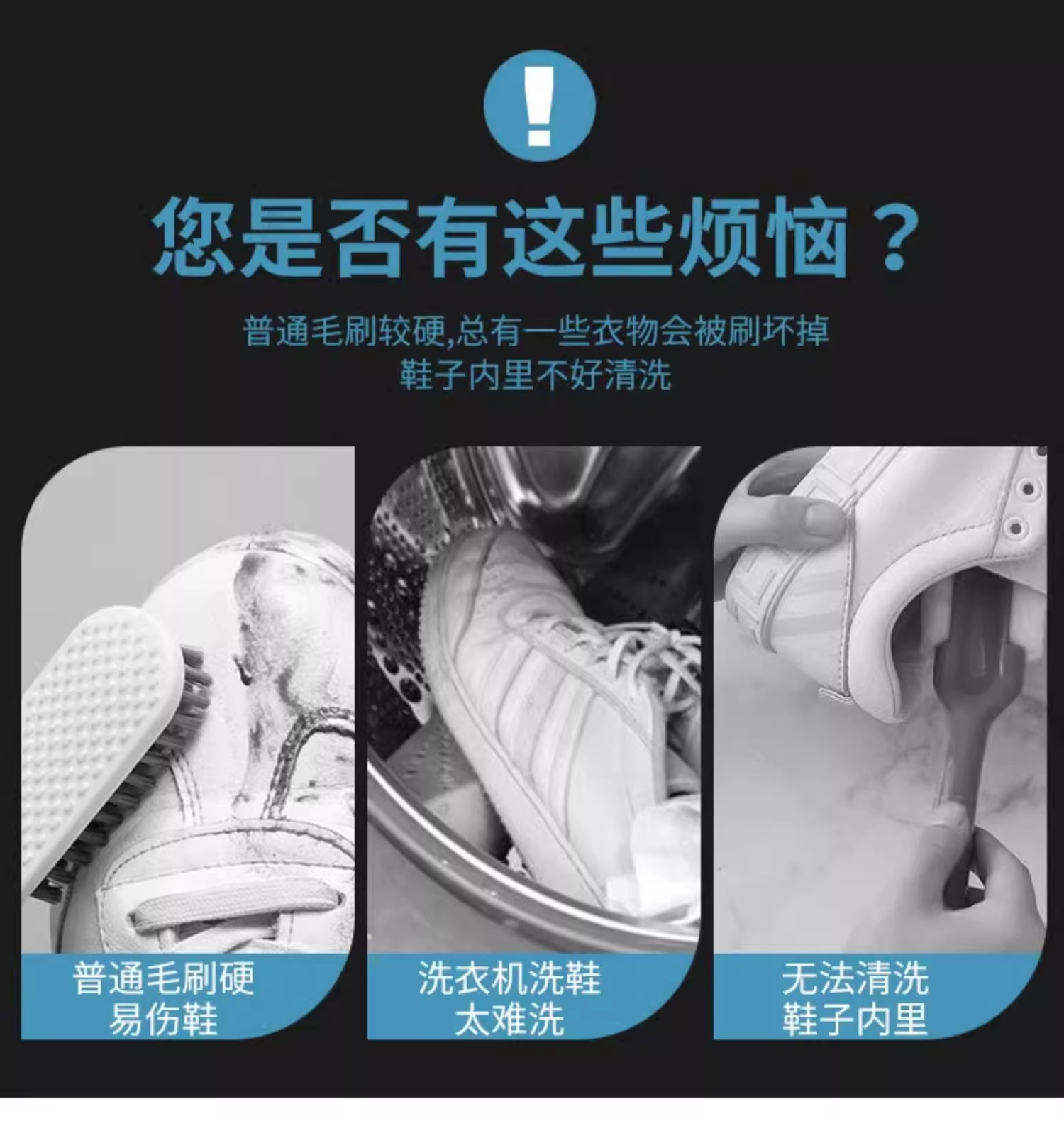 !

您是否有这些烦恼？

普通毛刷较硬,总有一些衣物会被刷坏掉
鞋子内里不好清洗

普通毛刷硬
易伤鞋

洗衣机洗鞋
太难洗

无法清洗
鞋子内里