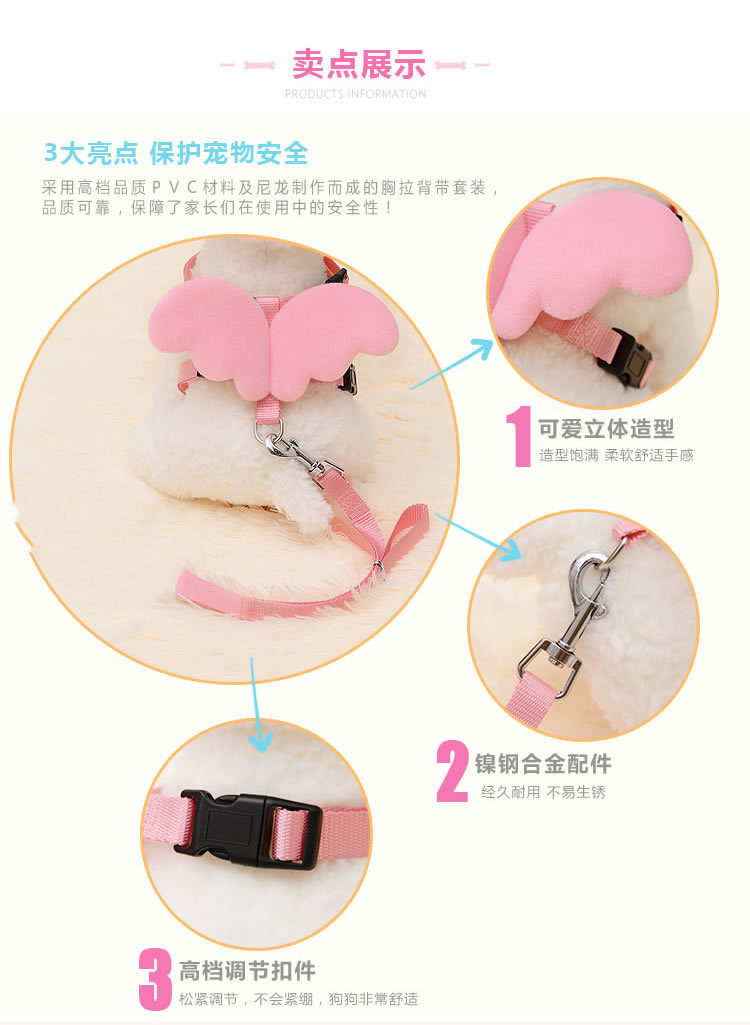 卖点展示
PRODUCTS INFORMATION

3大亮点 保护宠物安全

采用高档品质ＰＶＣ材料及尼龙制作而成的胸拉背带套装，品质可靠，保障了家长们在使用中的安全性！

1 可爱立体造型
造型饱满 柔软舒适手感

2 镍钢合金配件
经久耐用 不易生锈

3 高档调节扣件
松紧调节，不会紧绷，狗狗非常舒适