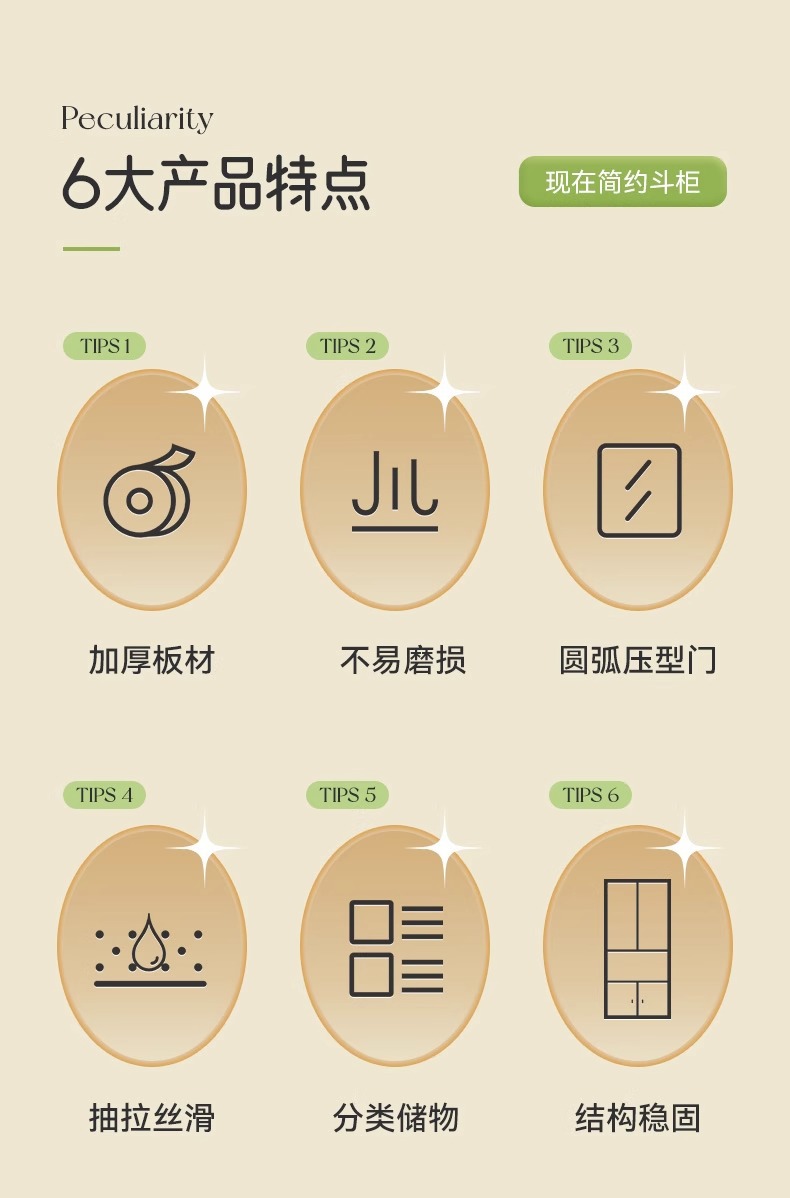 Peculiarity

6大产品特点

现在简约斗柜

TIPS 1

加厚板材

TIPS 2

不易磨损

TIPS 3

圆弧压型门

TIPS 4

抽拉丝滑

TIPS 5

分类储物

TIPS 6

结构稳固