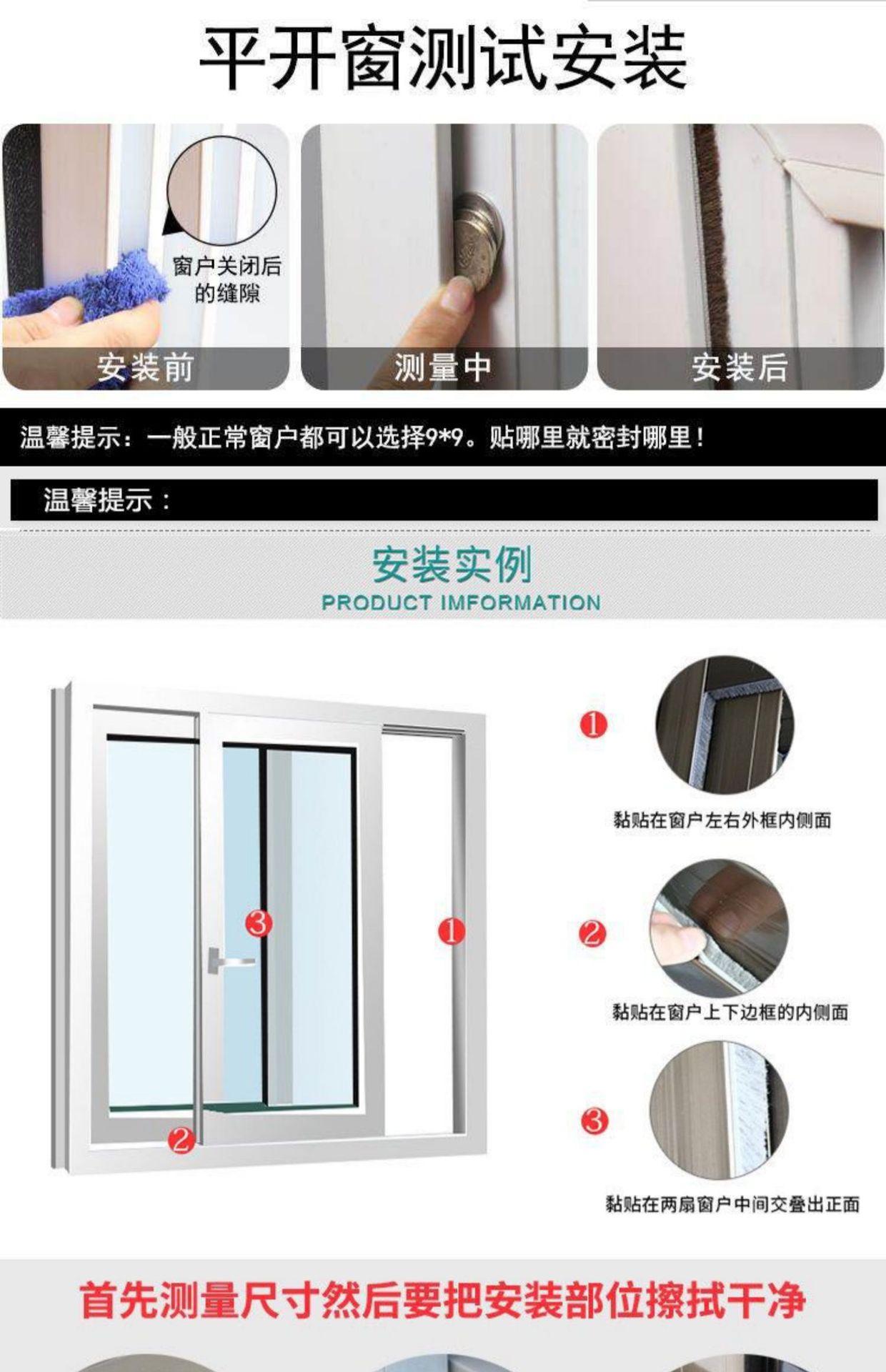 平开窗测试安装

窗户关闭后的缝隙

安装前

测量中

安装后

温馨提示：一般正常窗户都可以选择9*9。贴哪里就密封哪里！

温馨提示：

安装实例
PRODUCT IMFORMATION

3

1

2

1
黏贴在窗户左右外框内侧面

2
黏贴在窗户上下边框的内侧面

3
黏贴在两扇窗户中间交叠出正面

首先测量尺寸然后要把安装部位擦拭干净