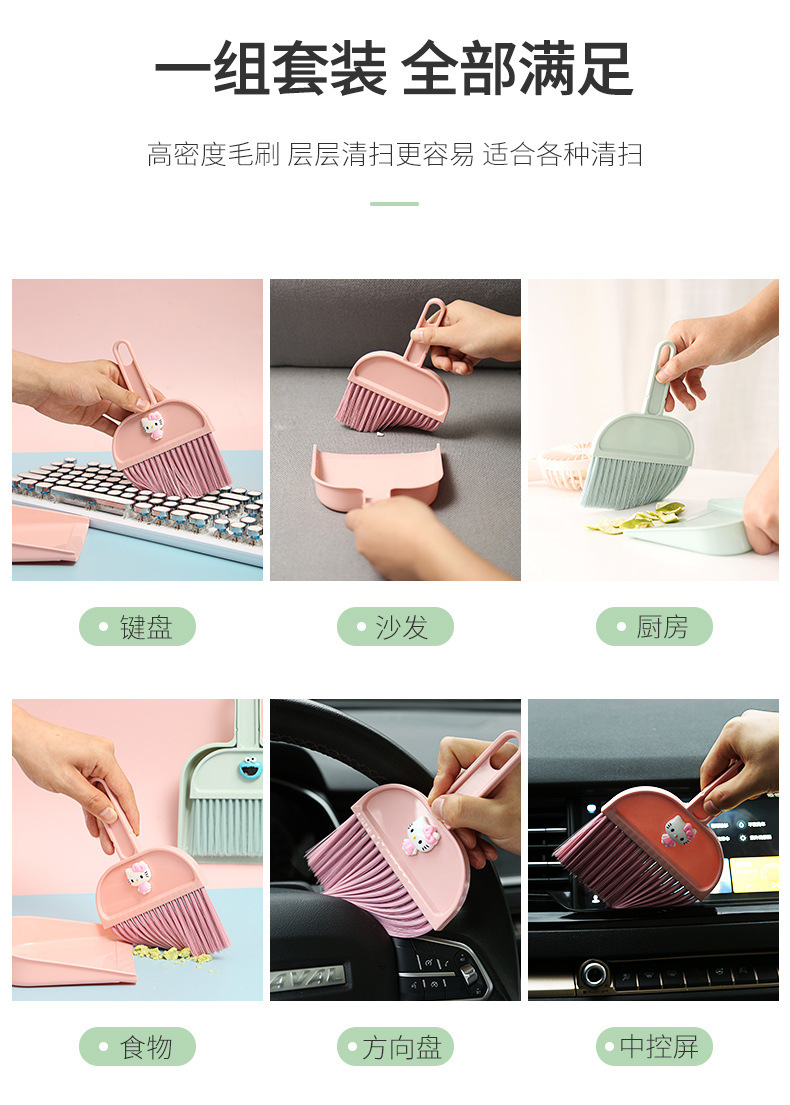 一组套装 全部满足

高密度毛刷 层层清扫更容易 适合各种清扫

键盘

沙发

厨房

食物

方向盘

中控屏