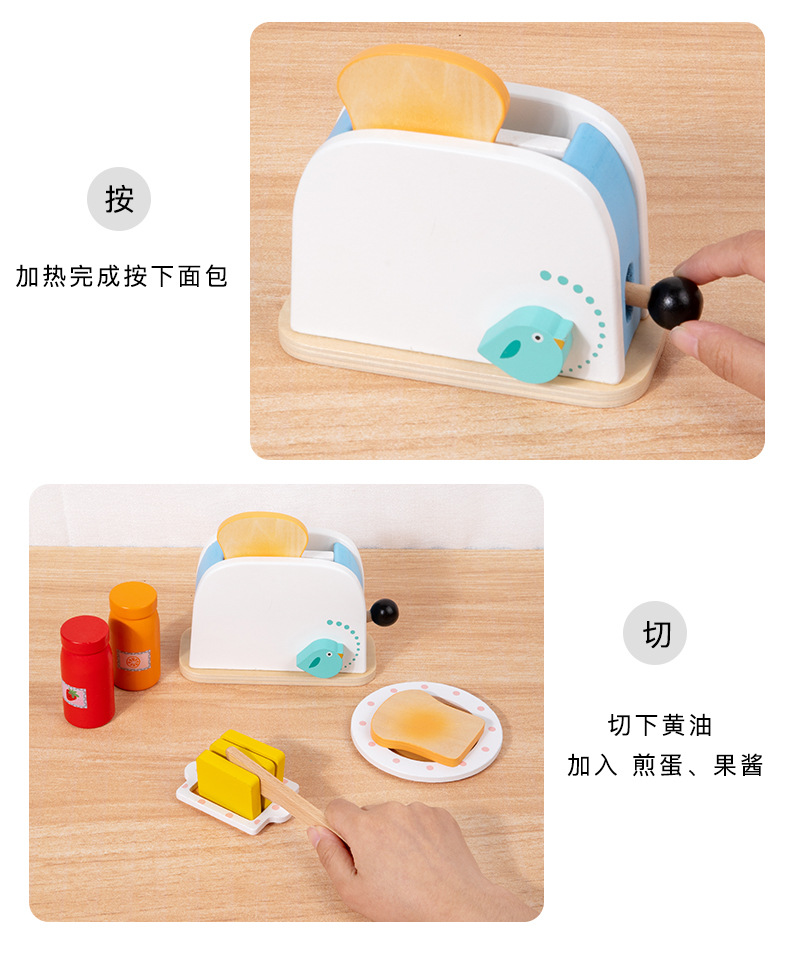 按

加热完成按下面包

切

切下黄油
加入 煎蛋、果酱