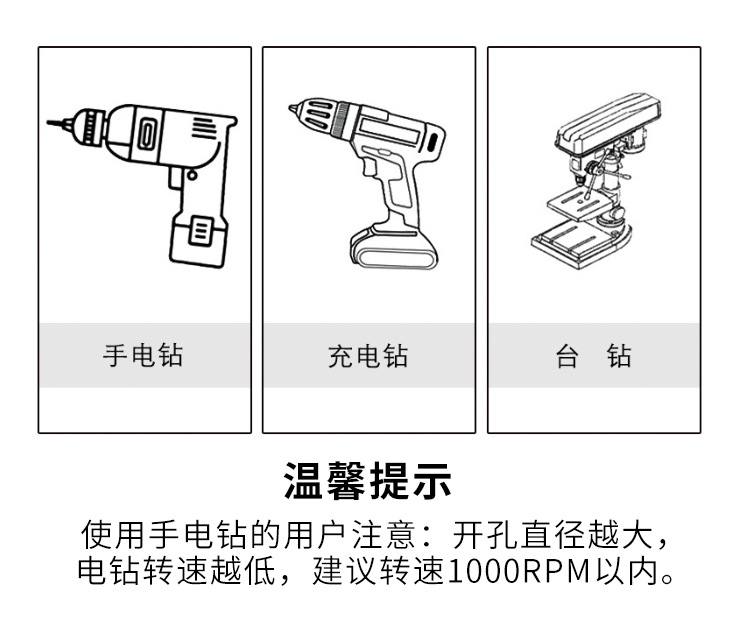 手电钻

充电钻

台 钻

温馨提示

使用手电钻的用户注意：开孔直径越大，电钻转速越低，建议转速1000RPM以内。