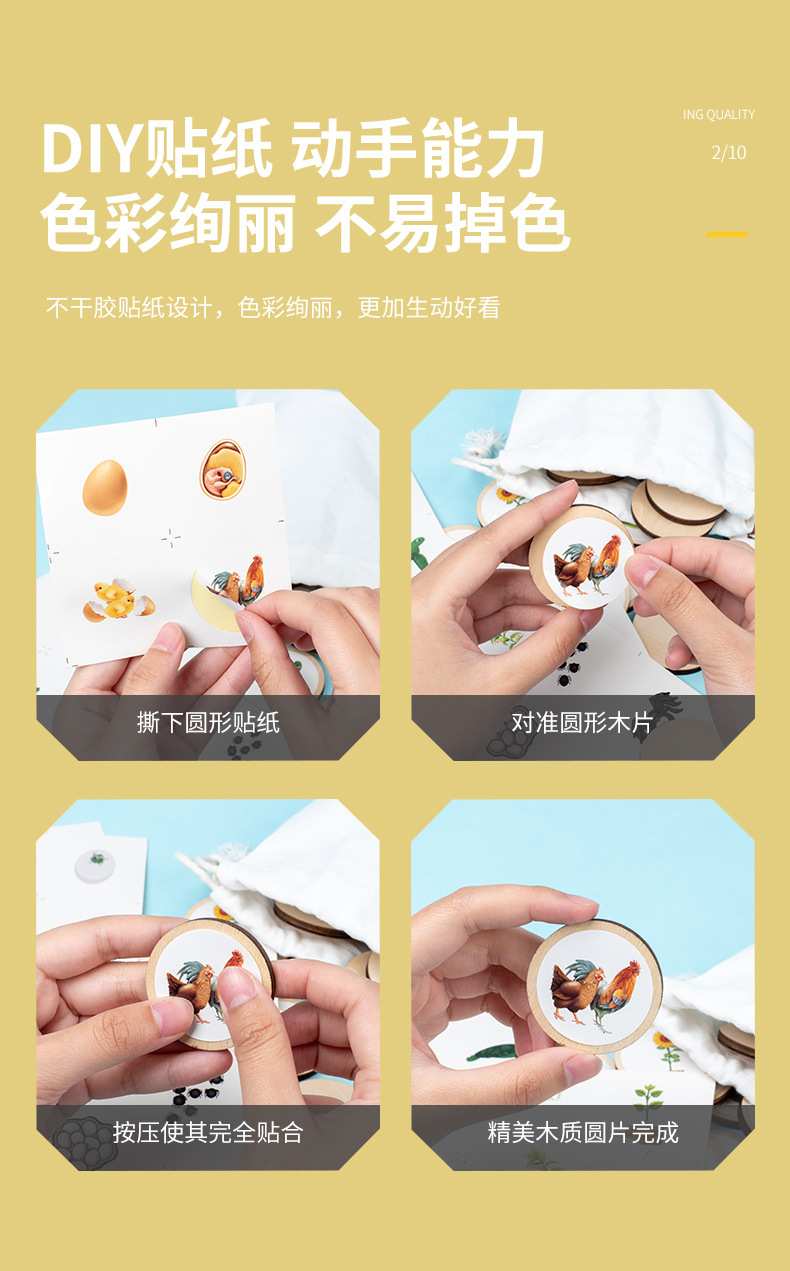 DIY贴纸 动手能力
色彩绚丽 不易掉色

ING QUALITY
2/10

不干胶贴纸设计，色彩绚丽，更加生动好看

撕下圆形贴纸

对准圆形木片

按压使其完全贴合

精美木质圆片完成