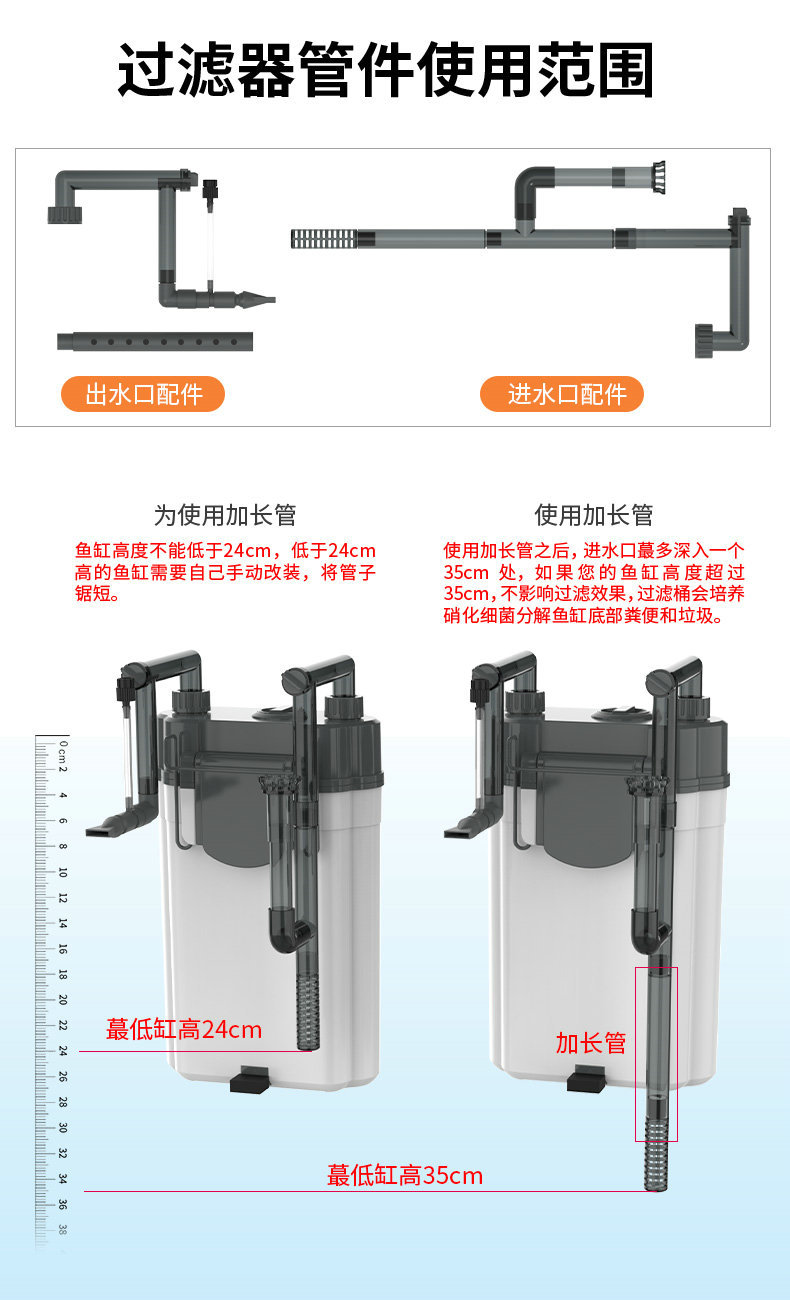 过滤器管件使用范围

出水口配件

进水口配件

为使用加长管

鱼缸高度不能低于24cm，低于24cm高的鱼缸需要自己手动改装，将管子锯短。

使用加长管

使用加长管之后，进水口最多深入一个35cm处，如果您的鱼缸高度超过35cm，不影响过滤效果，过滤桶会培养硝化细菌分解鱼缸底部粪便和垃圾。

0 cm 2 4 6 8 10 12 14 16 18 20 22 24 26 28 30 32 34 36 38

蕞低缸高24cm

加长管

蕞低缸高35cm