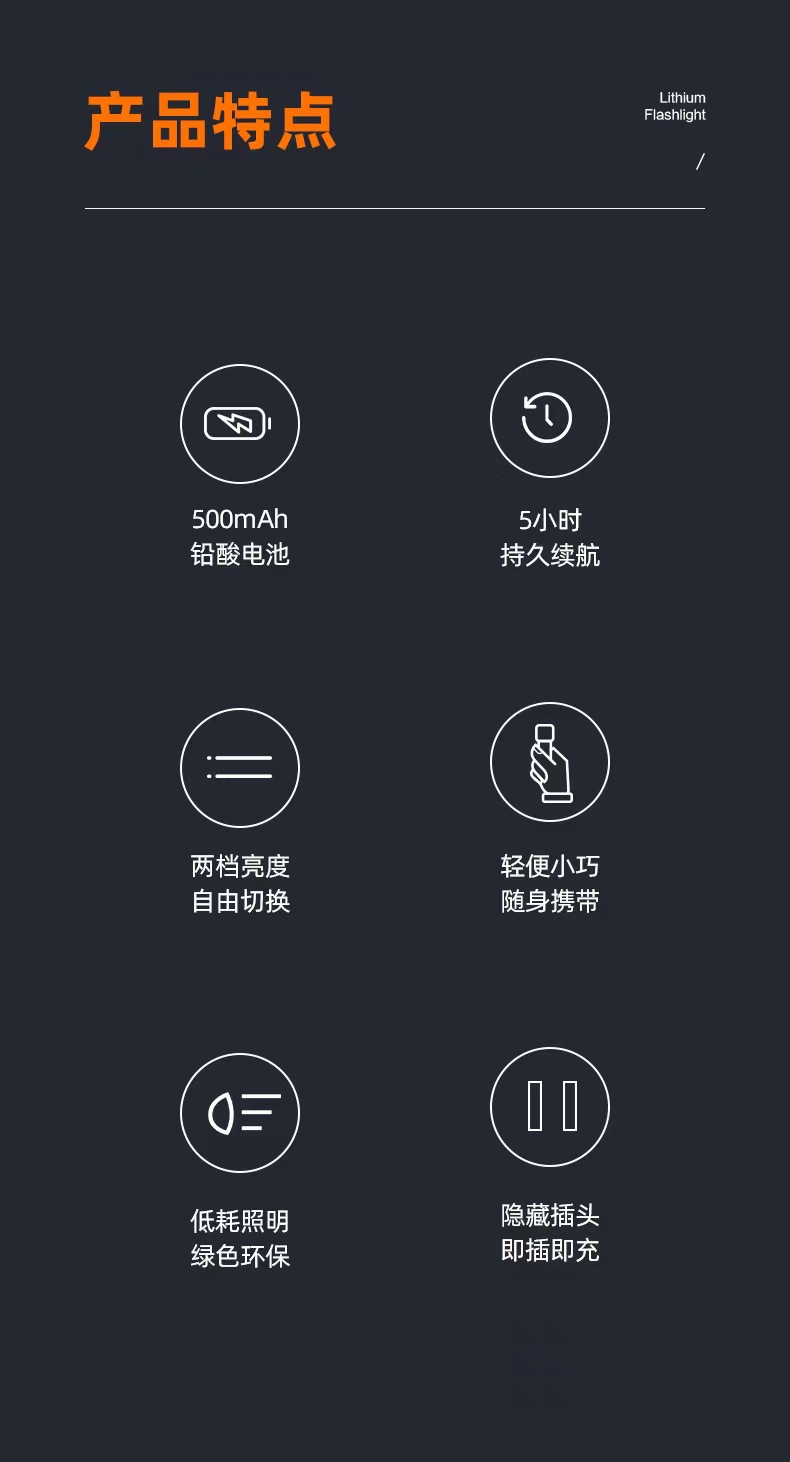 产品特点

Lithium
Flashlight
/

500mAh
铅酸电池

5小时
持久续航

两档亮度
自由切换

轻便小巧
随身携带

低耗照明
绿色环保

隐藏插头
即插即充