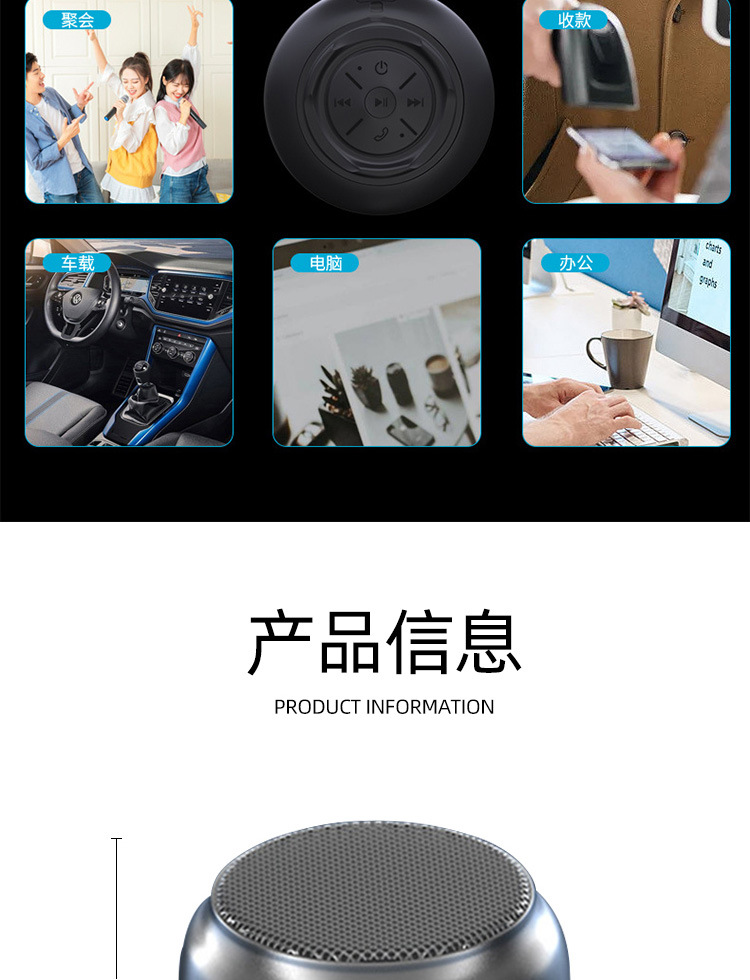 聚会

收款

车载

电脑

办公

charts and graphs

产品信息

PRODUCT INFORMATION