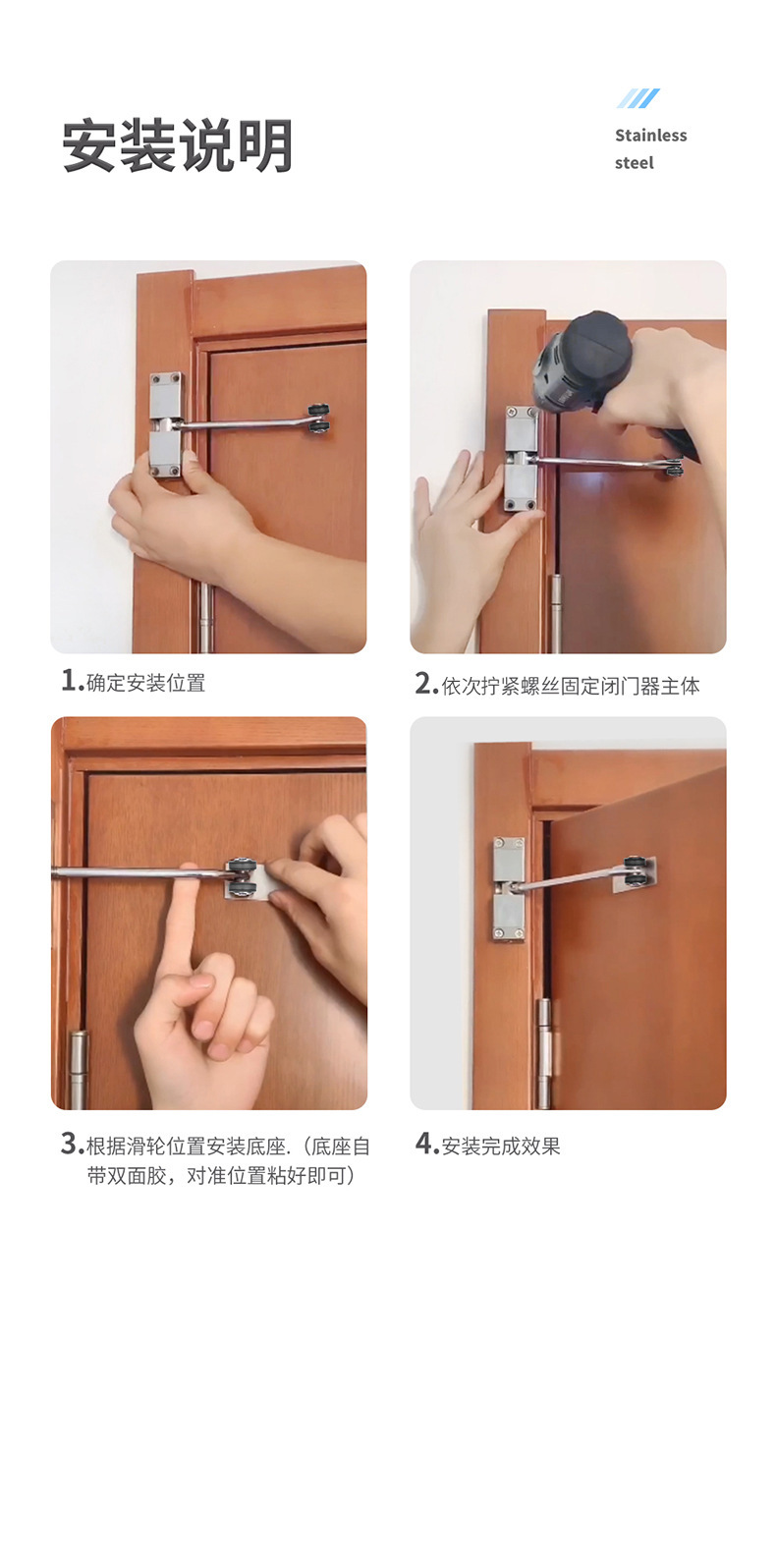 安装说明

Stainless steel

1.确定安装位置

2.依次拧紧螺丝固定闭门器主体

3.根据滑轮位置安装底座.（底座自带双面胶，对准位置粘好即可）

4.安装完成效果