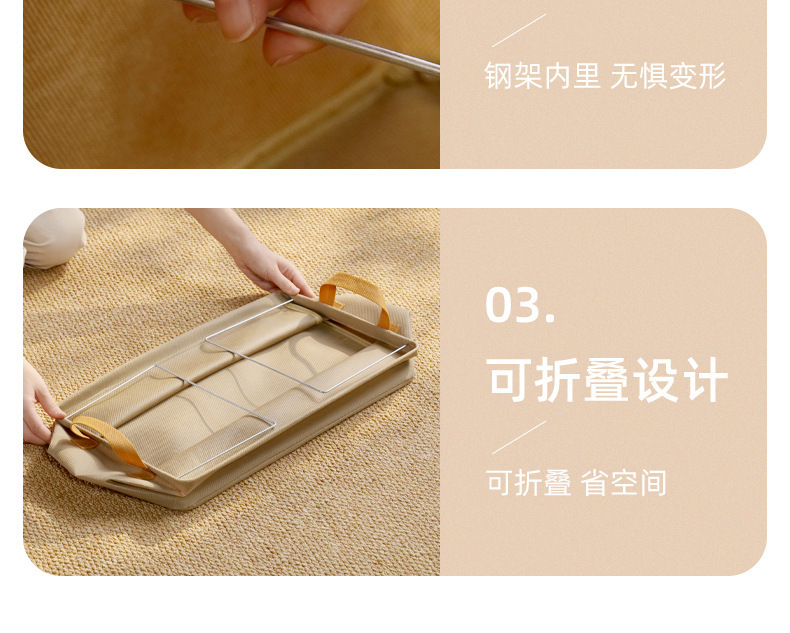 钢架内里 无惧变形

03.

可折叠设计

可折叠 省空间