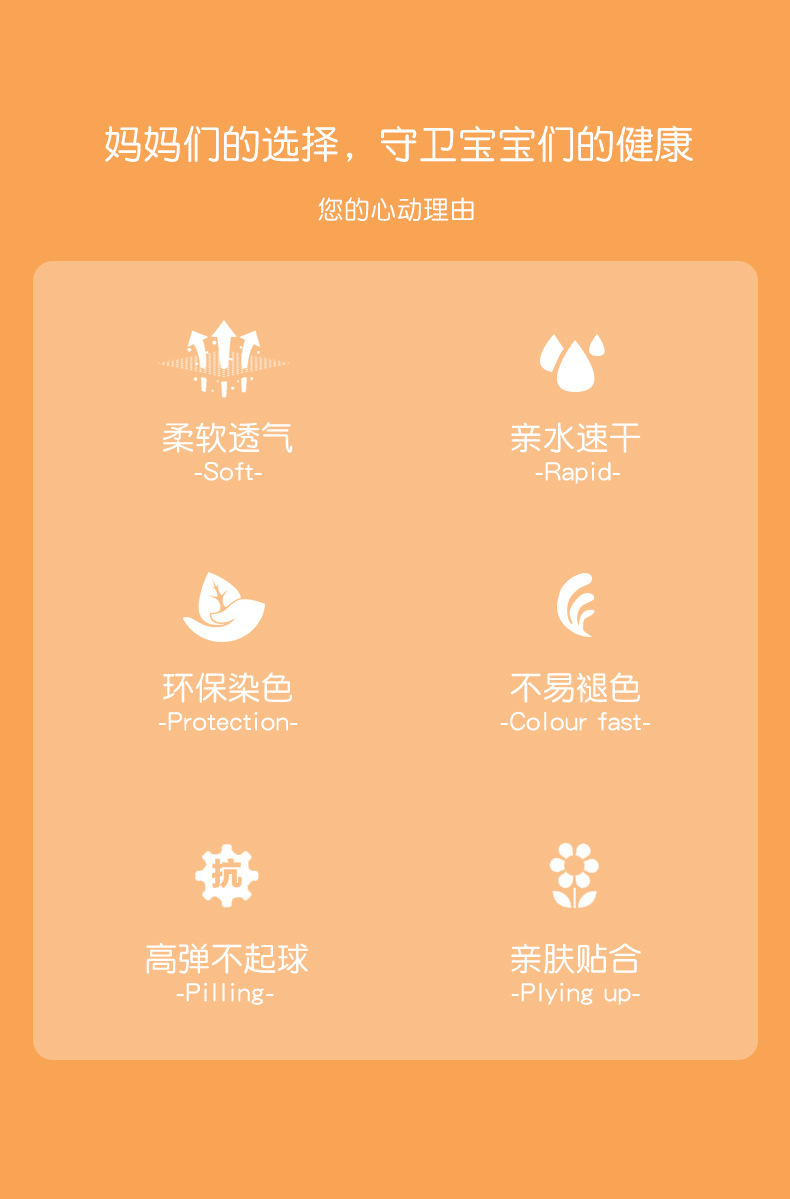 妈妈们的选择，守卫宝宝们的健康

您的心动理由

柔软透气
-Soft-

亲水速干
-Rapid-

环保染色
-Protection-

不易褪色
-Colour fast-

抗

高弹不起球
-Pilling-

亲肤贴合
-Plying up-