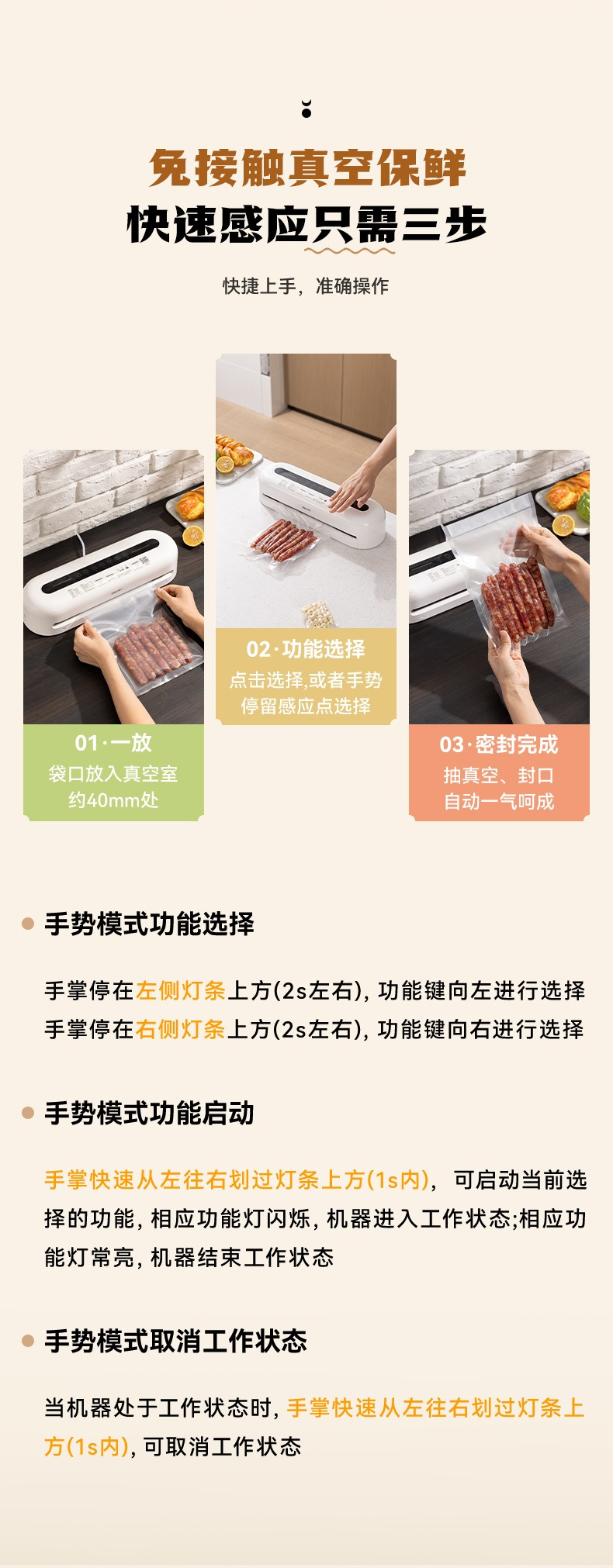 免接触真空保鲜
快速感应只需三步

快捷上手，准确操作

01·一放
袋口放入真空室约40mm处

02·功能选择
点击选择,或者手势停留感应点选择

03·密封完成
抽真空、封口自动一气呵成

手势模式功能选择

手掌停在左侧灯条上方(2s左右), 功能键向左进行选择
手掌停在右侧灯条上方(2s左右), 功能键向右进行选择

手势模式功能启动

手掌快速从左往右划过灯条上方(1s内)，可启动当前选择的功能, 相应功能灯闪烁, 机器进入工作状态;相应功能灯常亮, 机器结束工作状态

手势模式取消工作状态

当机器处于工作状态时, 手掌快速从左往右划过灯条上方(1s内), 可取消工作状态