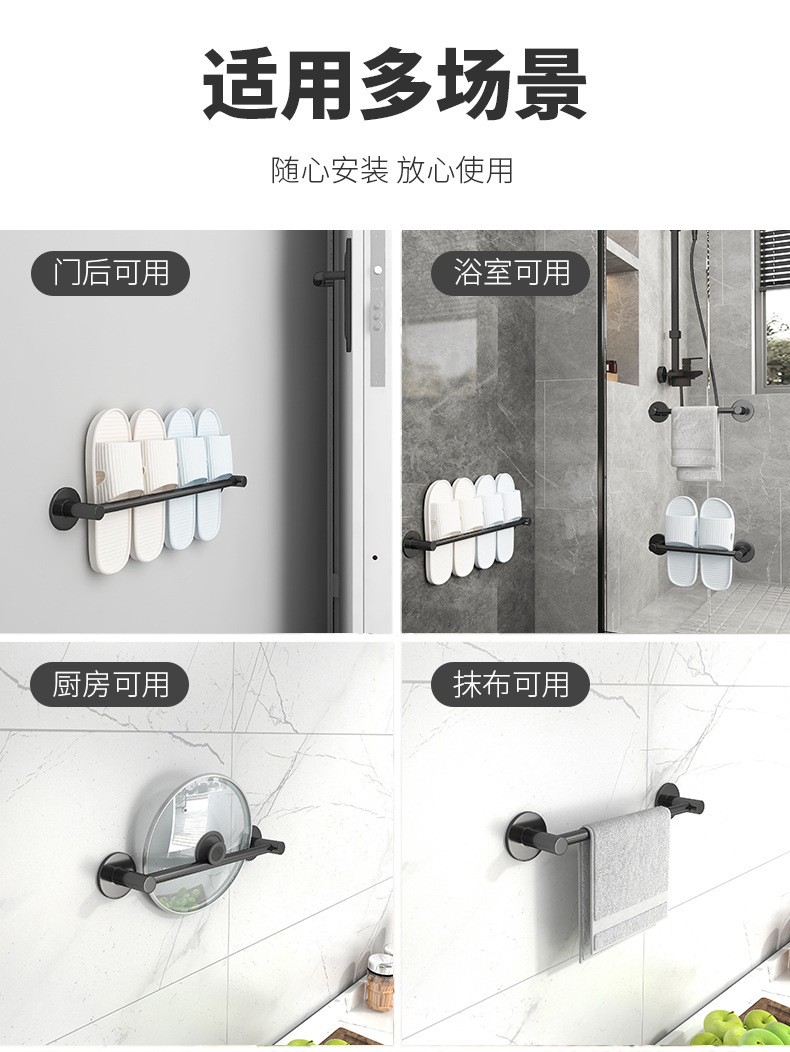 适用多场景

随心安装 放心使用

门后可用

浴室可用

厨房可用

抹布可用