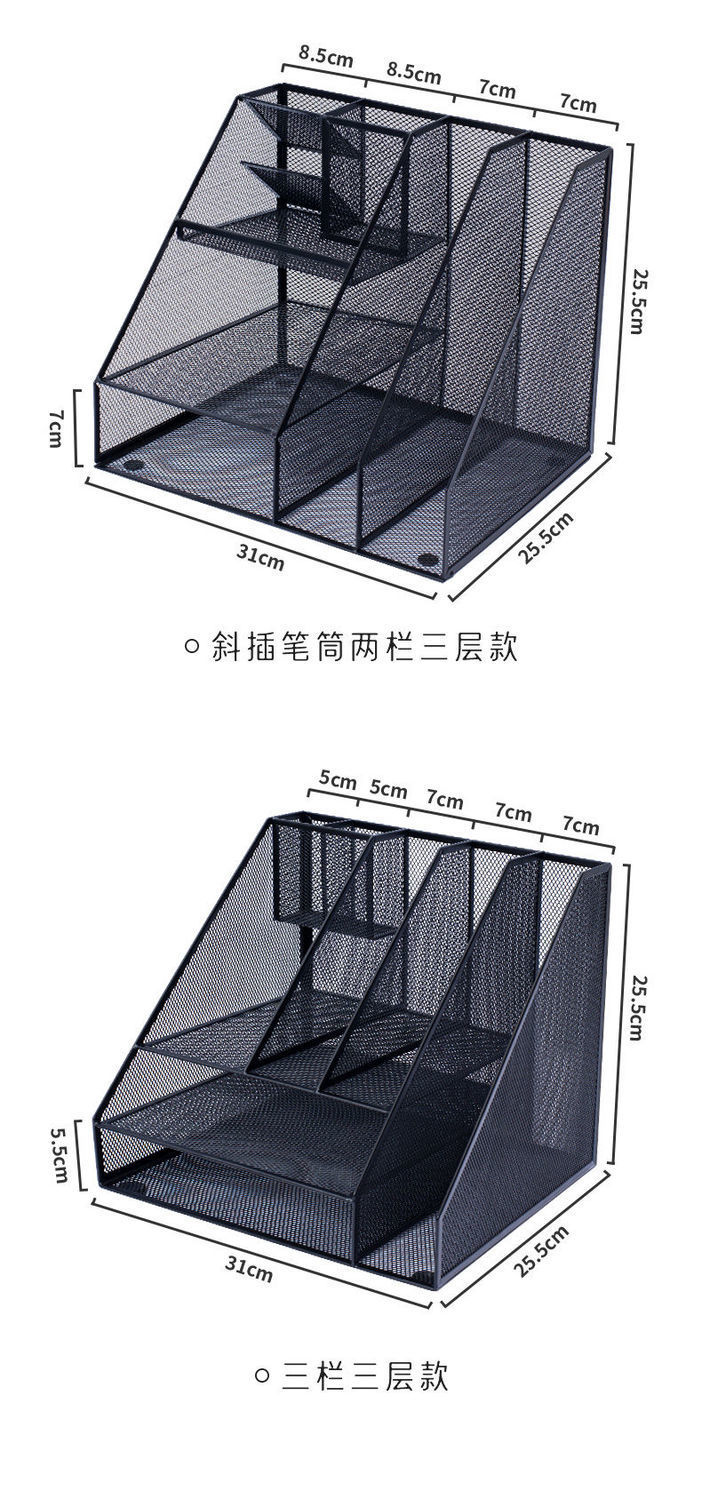 8.5cm 8.5cm 7cm 7cm

25.5cm

7cm

31cm

25.5cm

○ 斜插笔筒两栏三层款

5cm 5cm 7cm 7cm 7cm

25.5cm

5.5cm

31cm

25.5cm

○ 三栏三层款