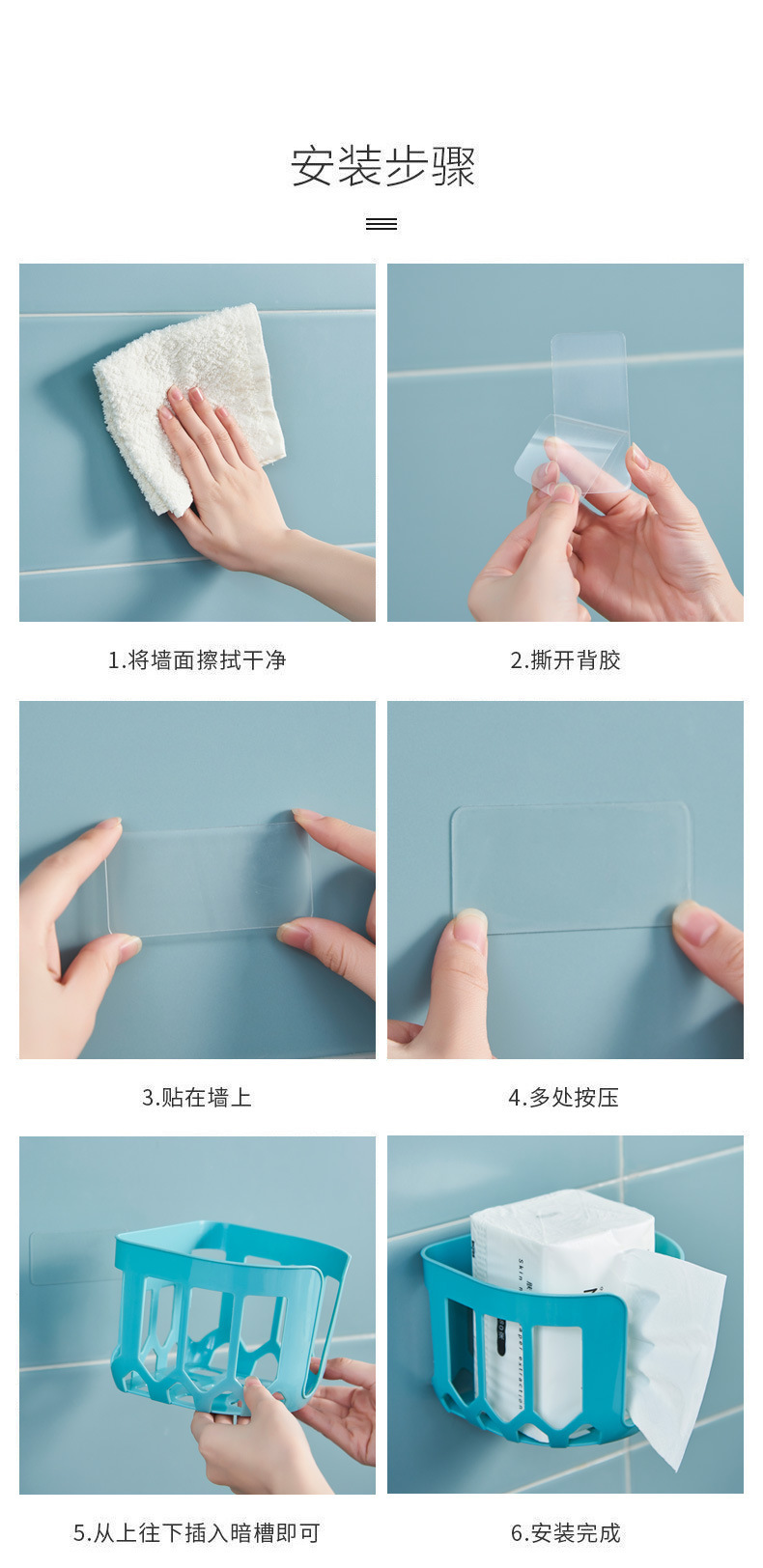 安装步骤

1.将墙面擦拭干净

2.撕开背胶

3.贴在墙上

4.多处按压

5.从上往下插入暗槽即可

6.安装完成