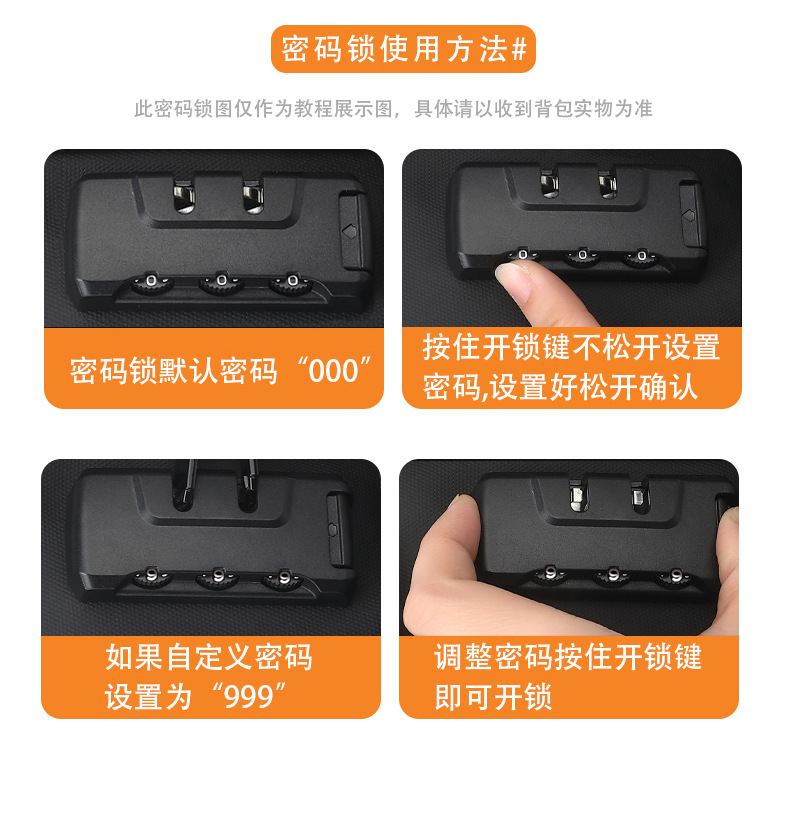 密码锁使用方法#

此密码锁图仅作为教程展示图，具体请以收到背包实物为准

密码锁默认密码“000”

按住开锁键不松开设置密码,设置好松开确认

如果自定义密码设置为“999”

调整密码按住开锁键即可开锁