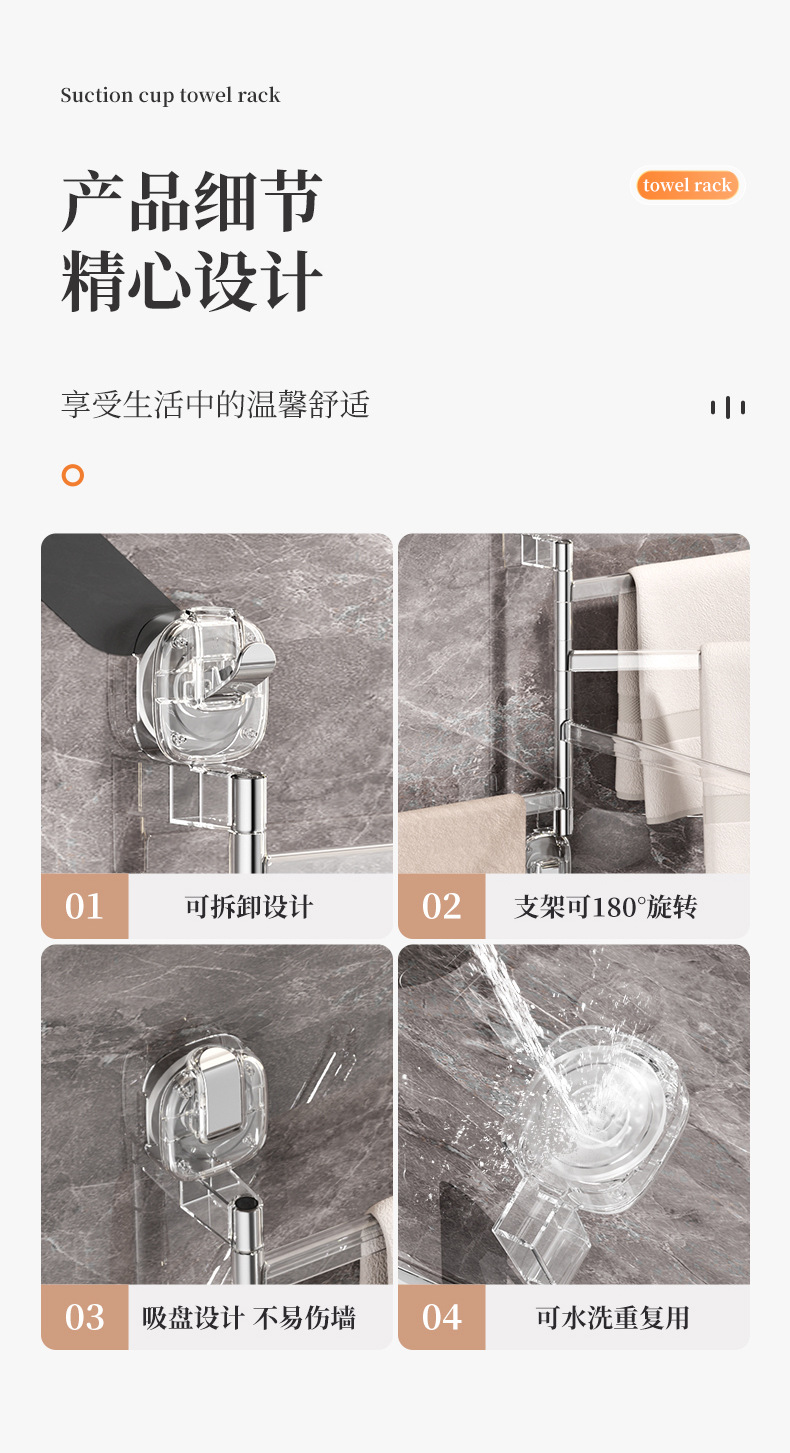 Suction cup towel rack

产品细节
精心设计

towel rack

享受生活中的温馨舒适

01 可拆卸设计

02 支架可180°旋转

03 吸盘设计 不易伤墙

04 可水洗重复用