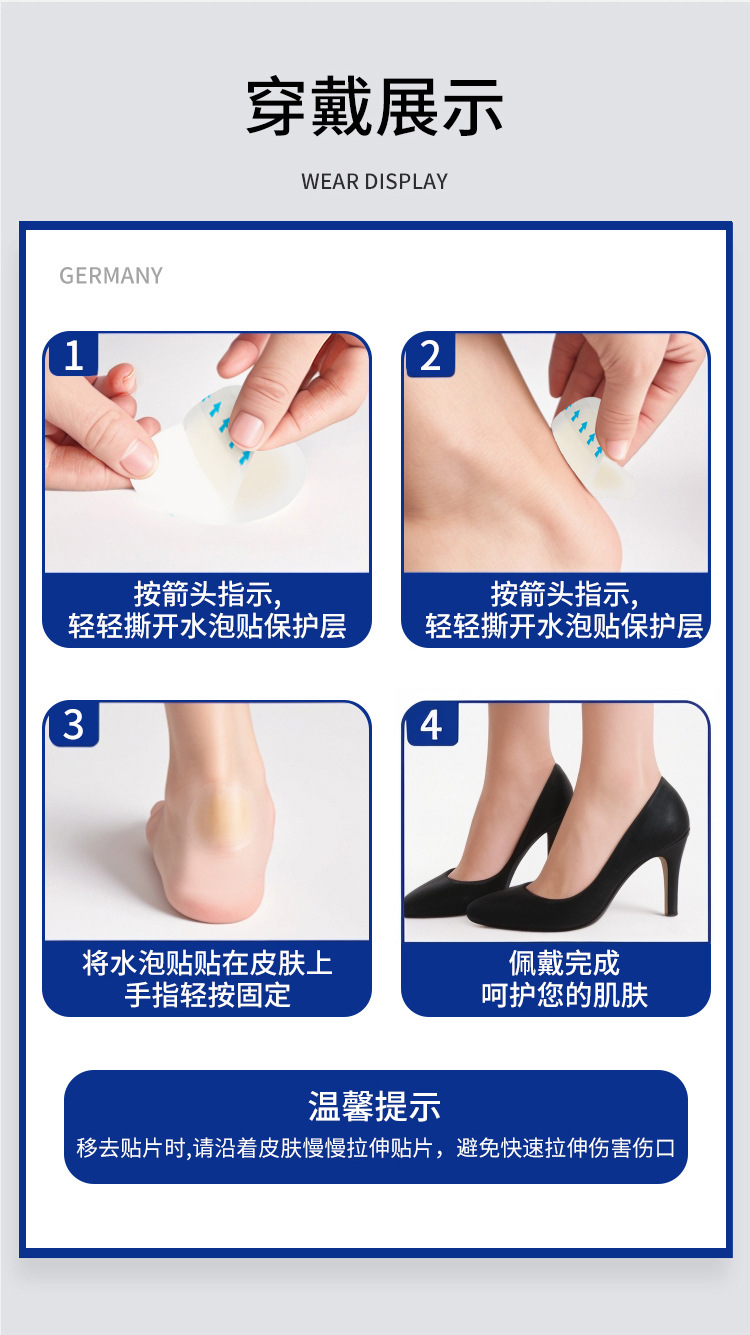 穿戴展示

WEAR DISPLAY

GERMANY

1

按箭头指示,
轻轻撕开水泡贴保护层

2

按箭头指示,
轻轻撕开水泡贴保护层

3

将水泡贴贴在皮肤上
手指轻按固定

4

佩戴完成
呵护您的肌肤

温馨提示

移去贴片时,请沿着皮肤慢慢拉伸贴片，避免快速拉伸伤害伤口