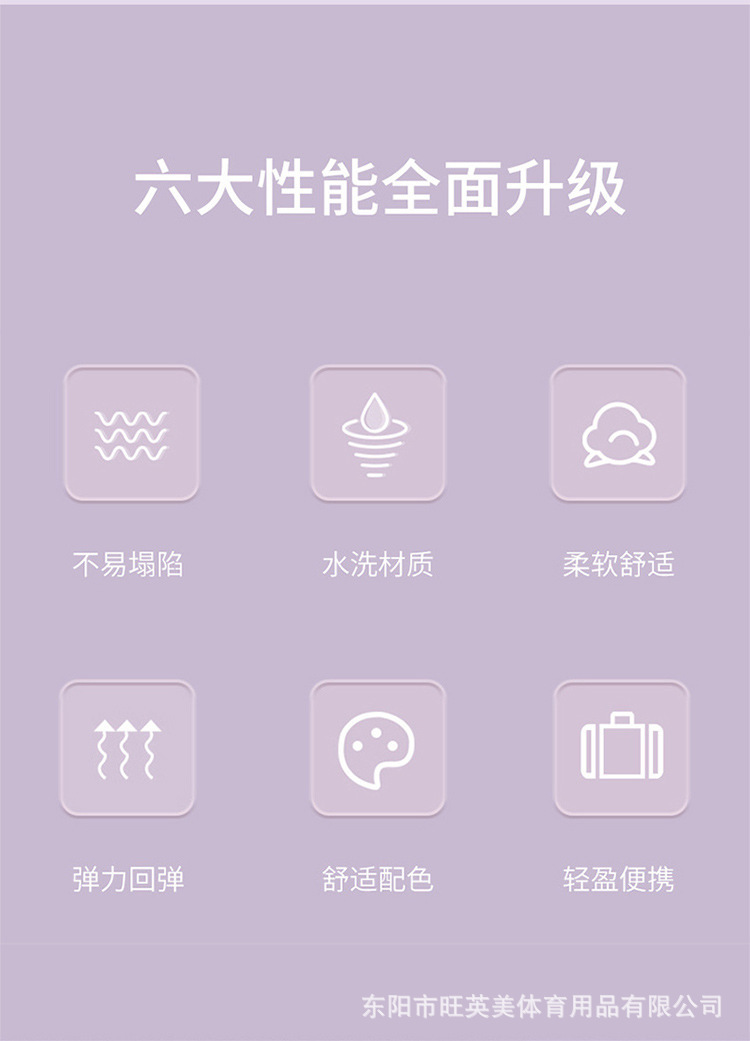 六大性能全面升级

不易塌陷

水洗材质

柔软舒适

弹力回弹

舒适配色

轻盈便携

东阳市旺英美体育用品有限公司