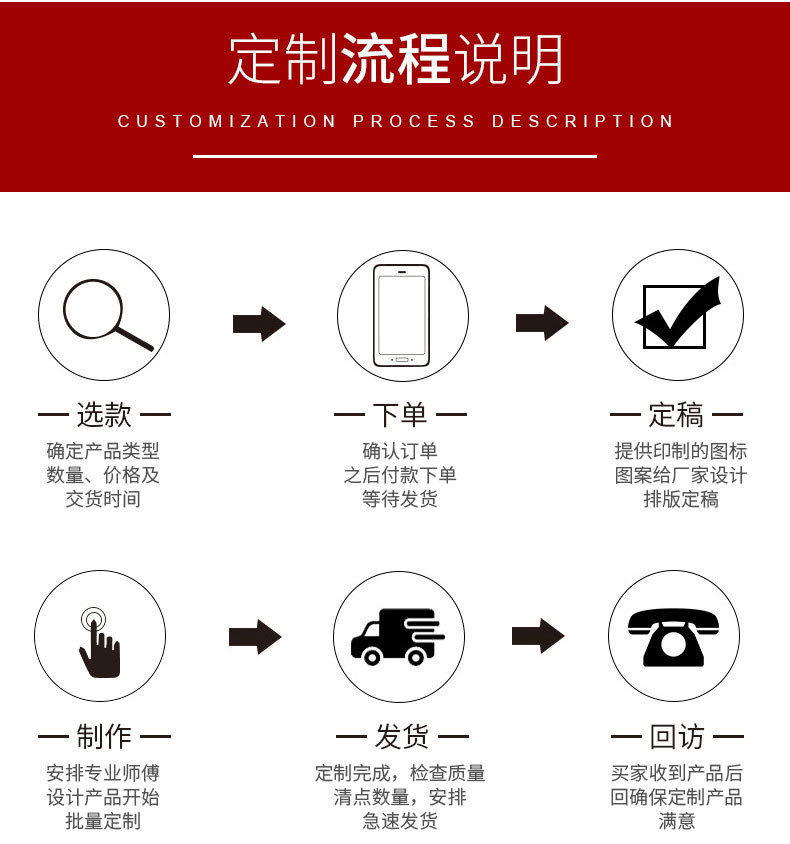 定制流程说明

CUSTOMIZATION PROCESS DESCRIPTION

— 选款 —
确定产品类型
数量、价格及
交货时间

— 下单 —
确认订单
之后付款下单
等待发货

— 定稿 —
提供印制的图标
图案给厂家设计
排版定稿

— 制作 —
安排专业师傅
设计产品开始
批量定制

— 发货 —
定制完成，检查质量
清点数量，安排
急速发货

— 回访 —
买家收到产品后
回确保定制产品
满意