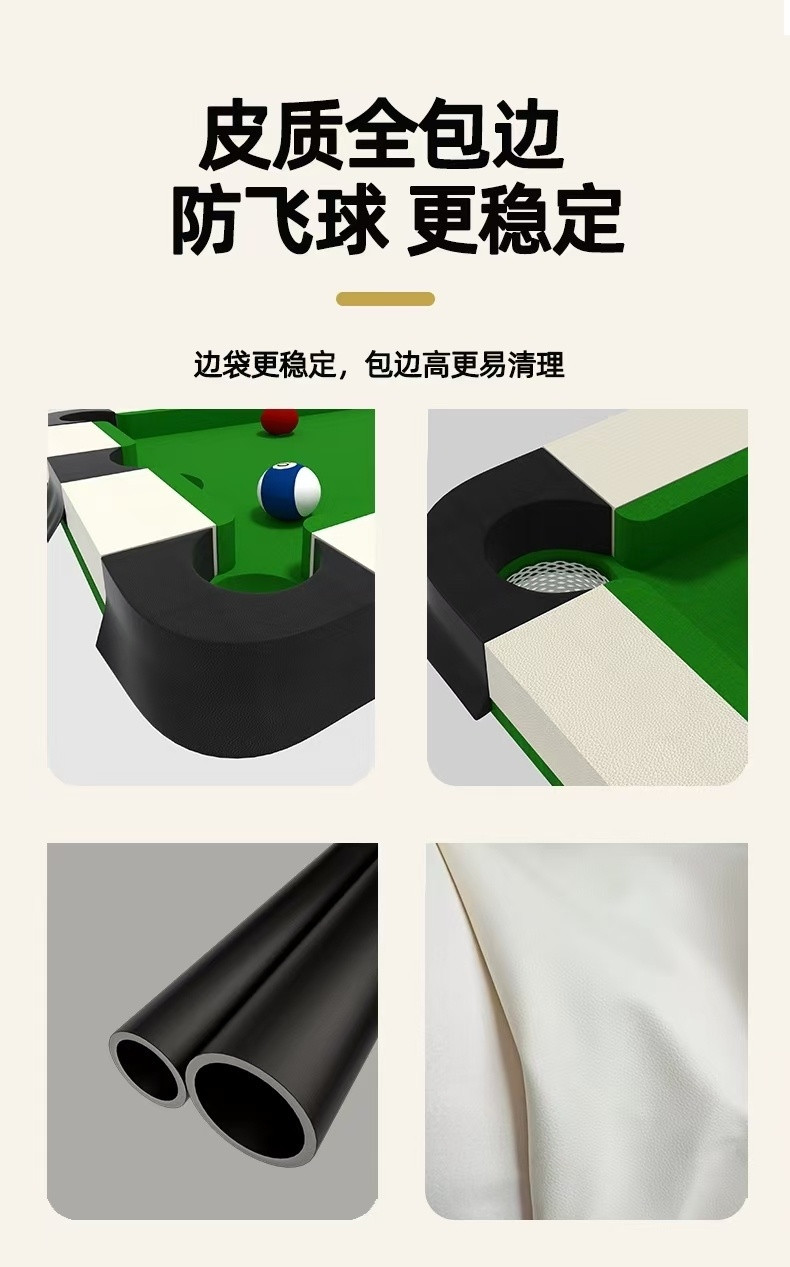 皮质全包边
防飞球 更稳定

边袋更稳定，包边高更易清理