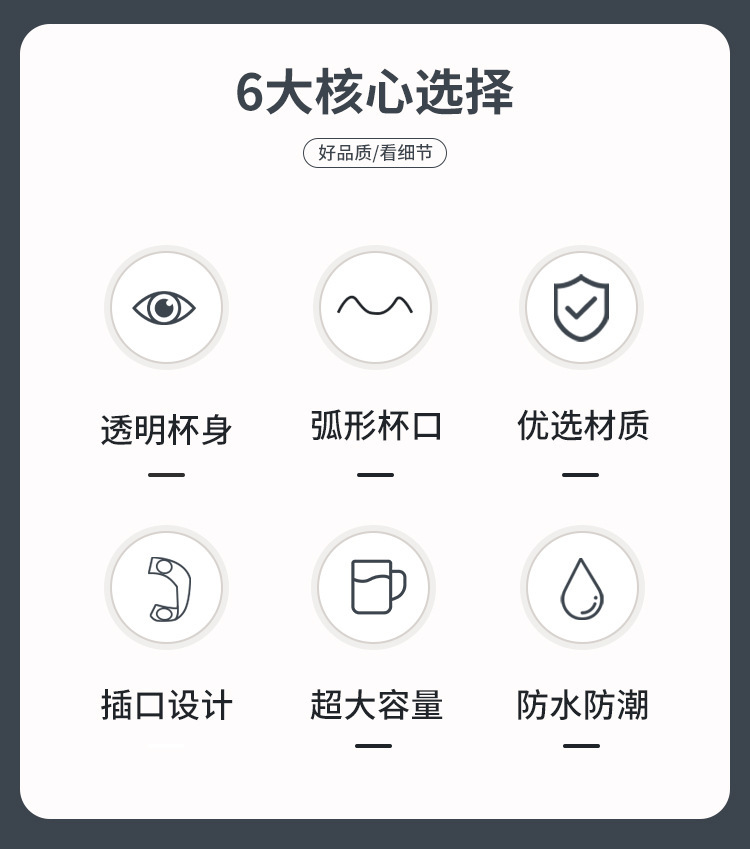 6大核心选择

好品质/看细节

透明杯身

弧形杯口

优选材质

插口设计

超大容量

防水防潮