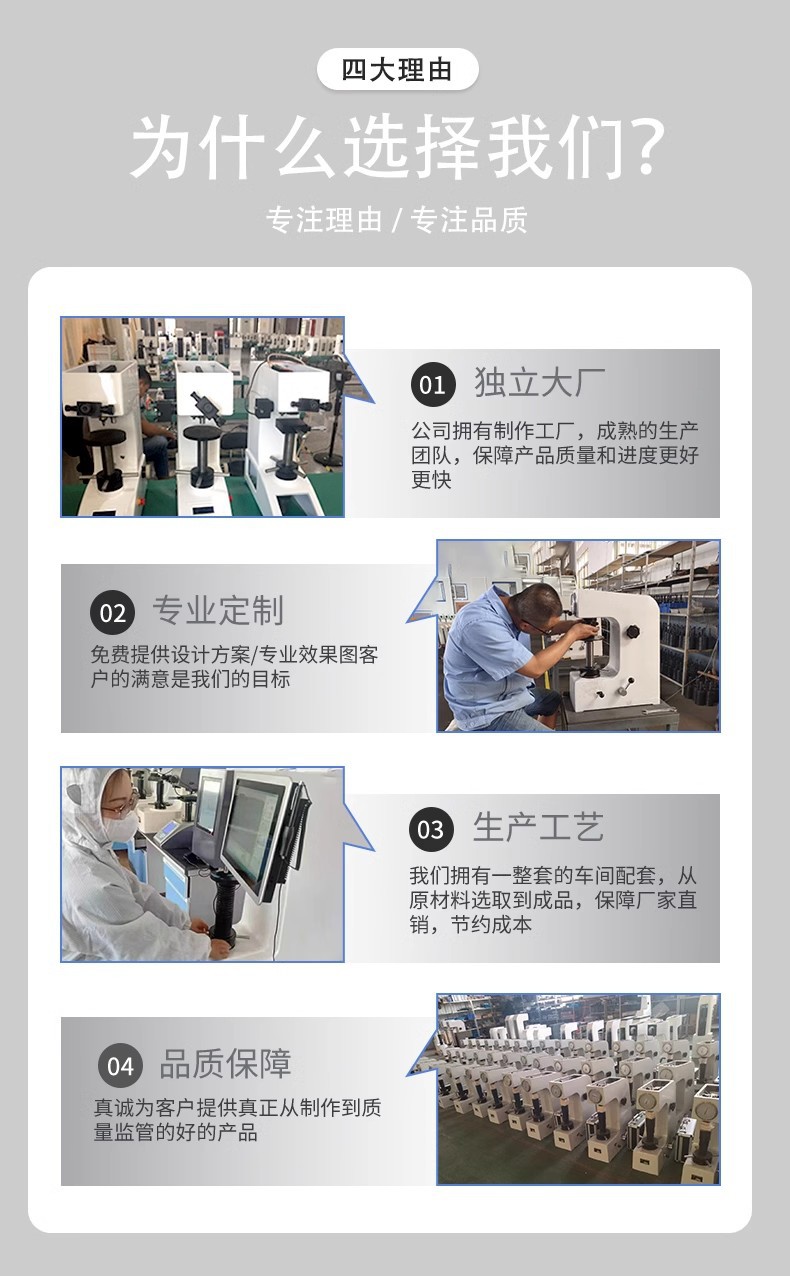 四大理由

为什么选择我们?

专注理由 / 专注品质

01 独立大厂

公司拥有制作工厂，成熟的生产团队，保障产品质量和进度更好更快

02 专业定制

免费提供设计方案/专业效果图客户的满意是我们的目标

03 生产工艺

我们拥有一整套的车间配套，从原材料选取到成品，保障厂家直销，节约成本

04 品质保障

真诚为客户提供真正从制作到质量监管的好的产品