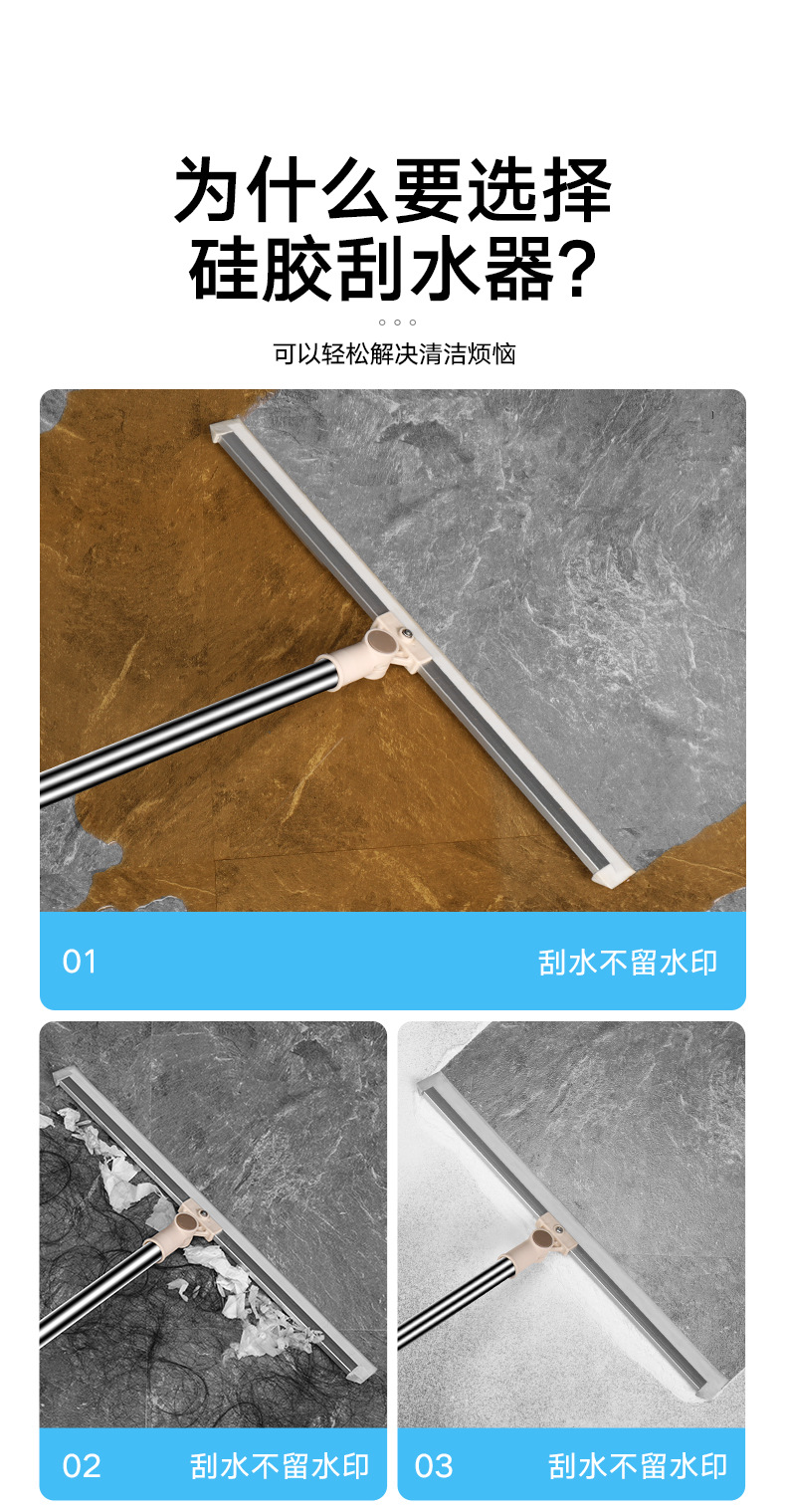 为什么要选择
硅胶刮水器?

可以轻松解决清洁烦恼

01
刮水不留水印

02
刮水不留水印

03
刮水不留水印